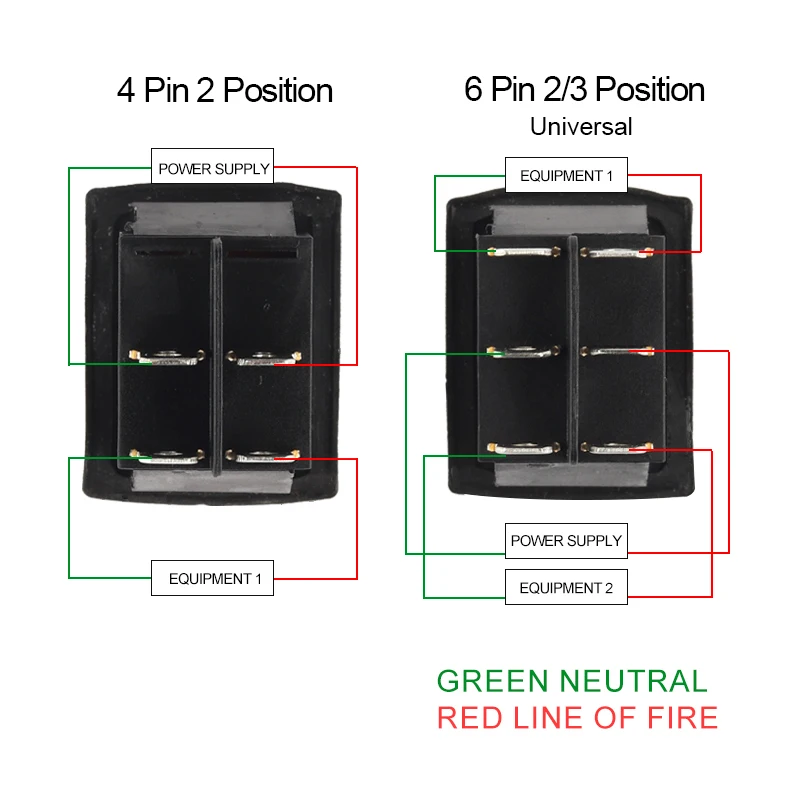 4 Pin 2 Position

POWER SUPPLY

EQUIPMENT 1

6 Pin 2/3 Position
Universal

EQUIPMENT 1

POWER SUPPLY

EQUIPMENT 2

GREEN NEUTRAL
RED LINE OF FIRE