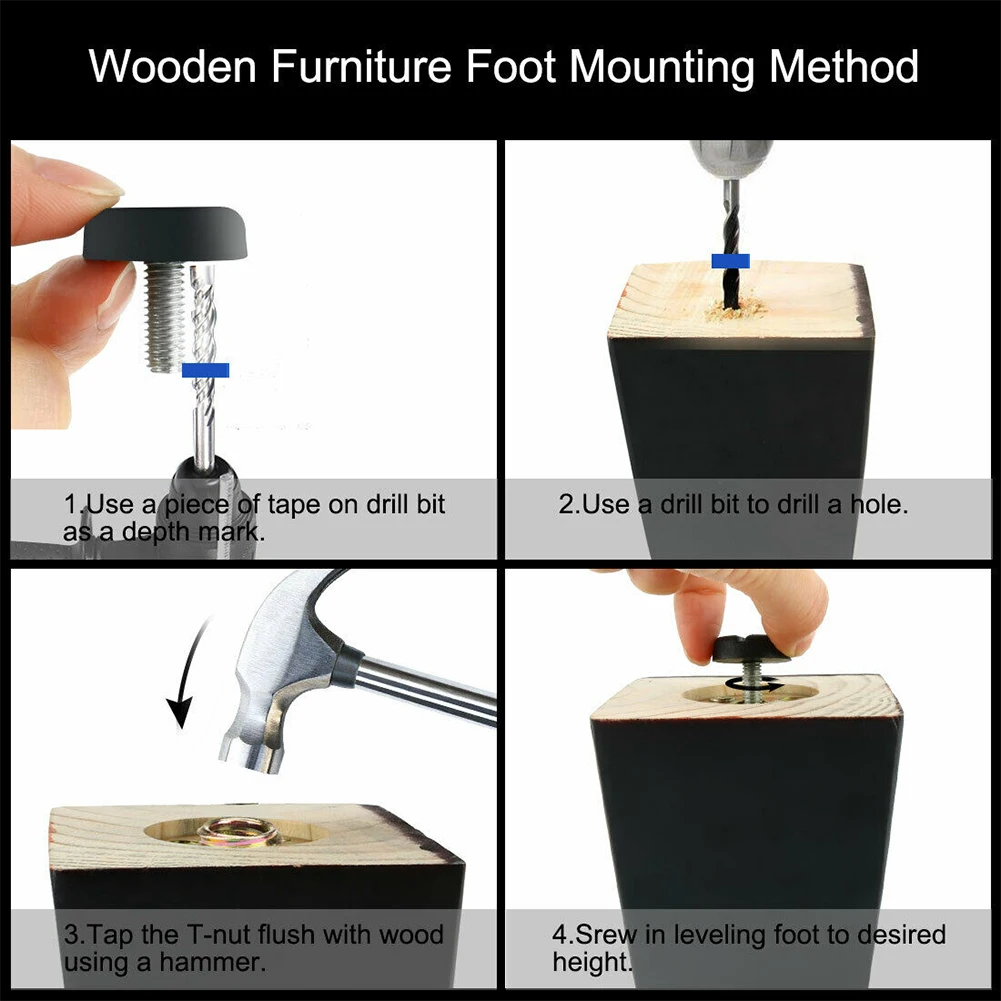 Wooden Furniture Foot Mounting Method

1.Use a piece of tape on drill bit as a depth mark.

2.Use a drill bit to drill a hole.

3.Tap the T-nut flush with wood using a hammer.

4.Srew in leveling foot to desired height.