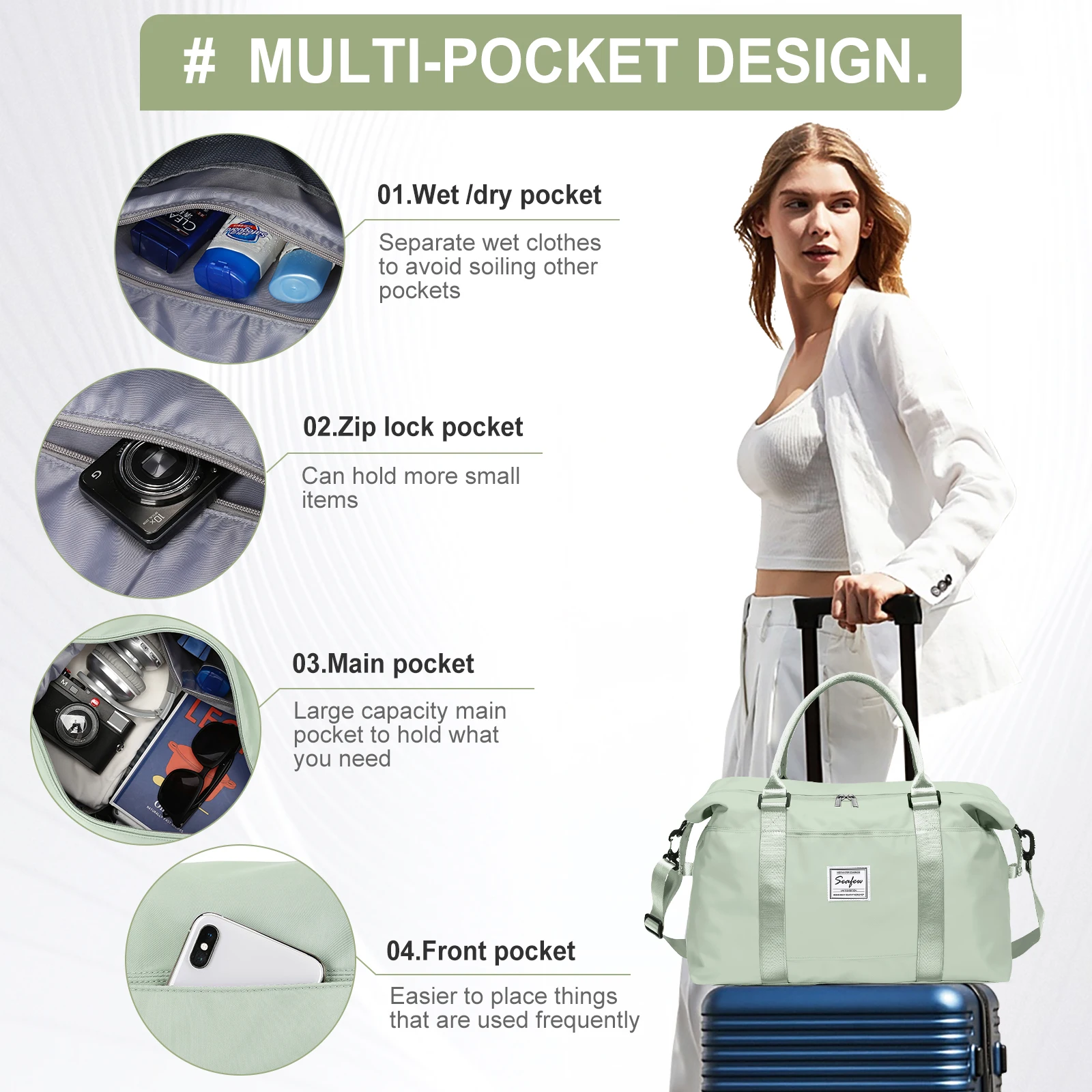 # MULTI-POCKET DESIGN.

01.Wet /dry pocket

Separate wet clothes to avoid soiling other pockets

02.Zip lock pocket

Can hold more small items

03.Main pocket

Large capacity main pocket to hold what you need

04.Front pocket

Easier to place things that are used frequently

Seafew