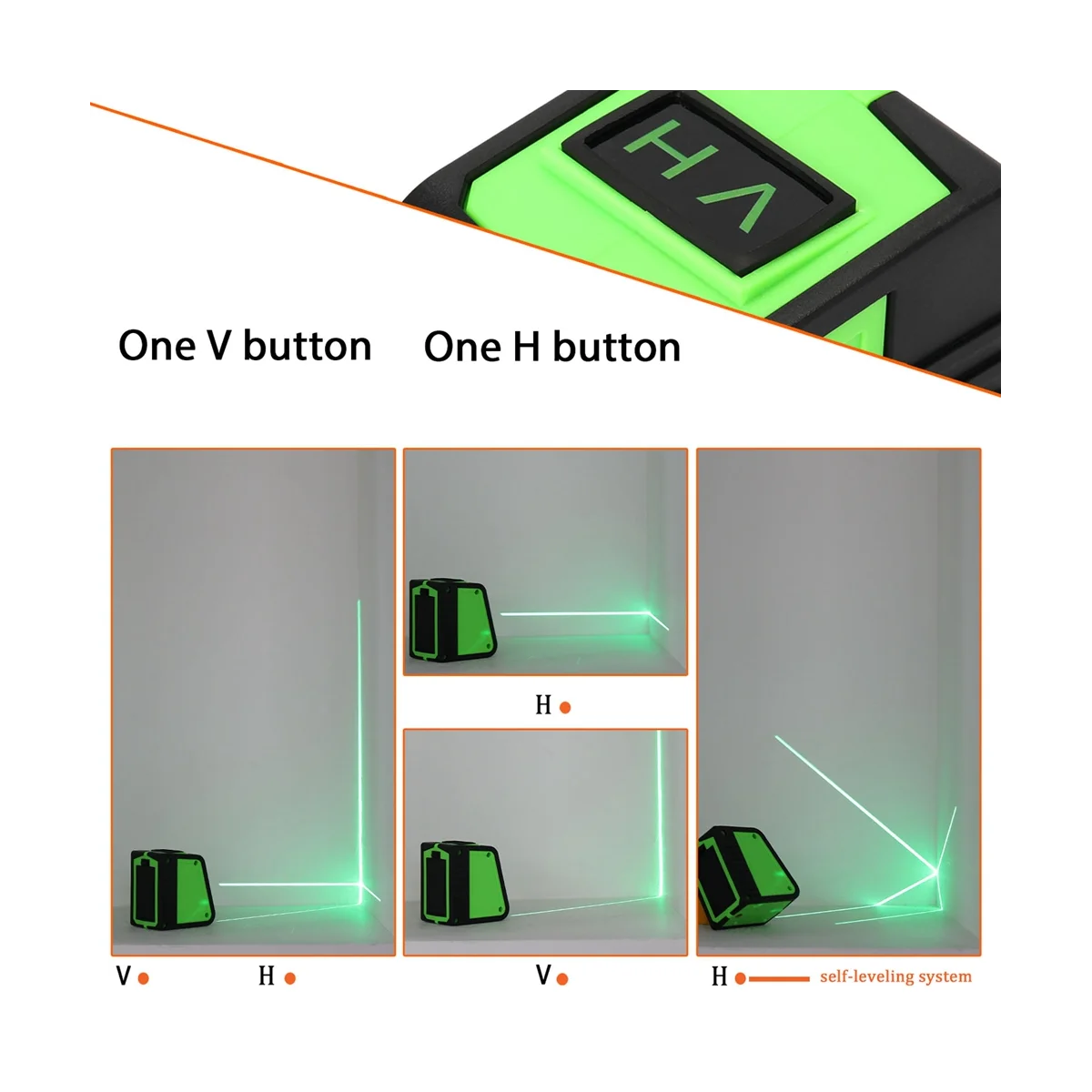 H
V

One V button One H button

H

V H

V

H self-leveling system