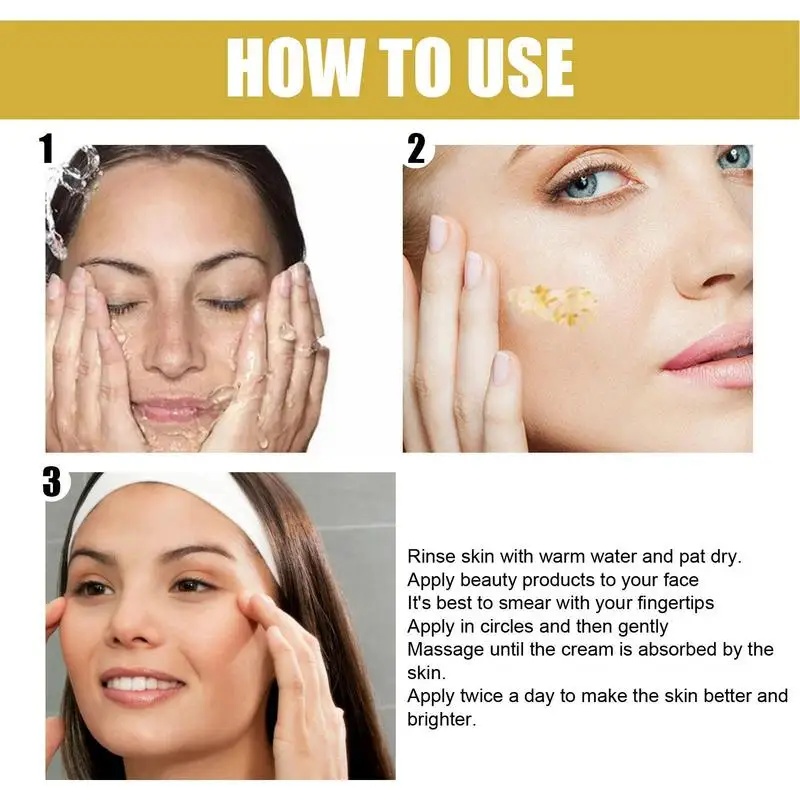 HOW TO USE

1

2

3

Rinse skin with warm water and pat dry.
Apply beauty products to your face
It's best to smear with your fingertips
Apply in circles and then gently
Massage until the cream is absorbed by the skin.
Apply twice a day to make the skin better and brighter.