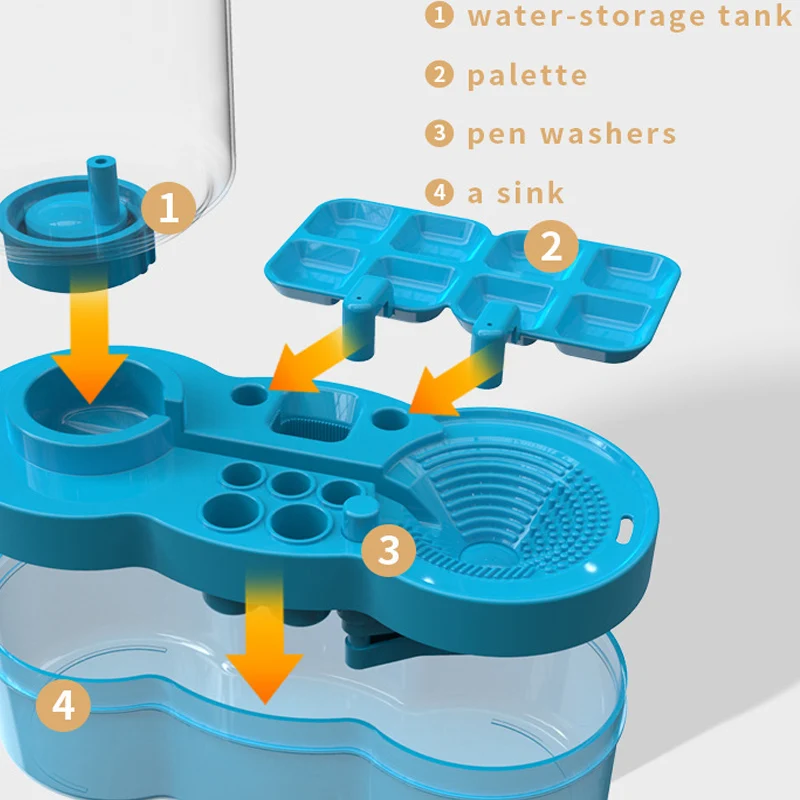 1 water-storage tank

2 palette

3 pen washers

4 a sink

1

2

3

4