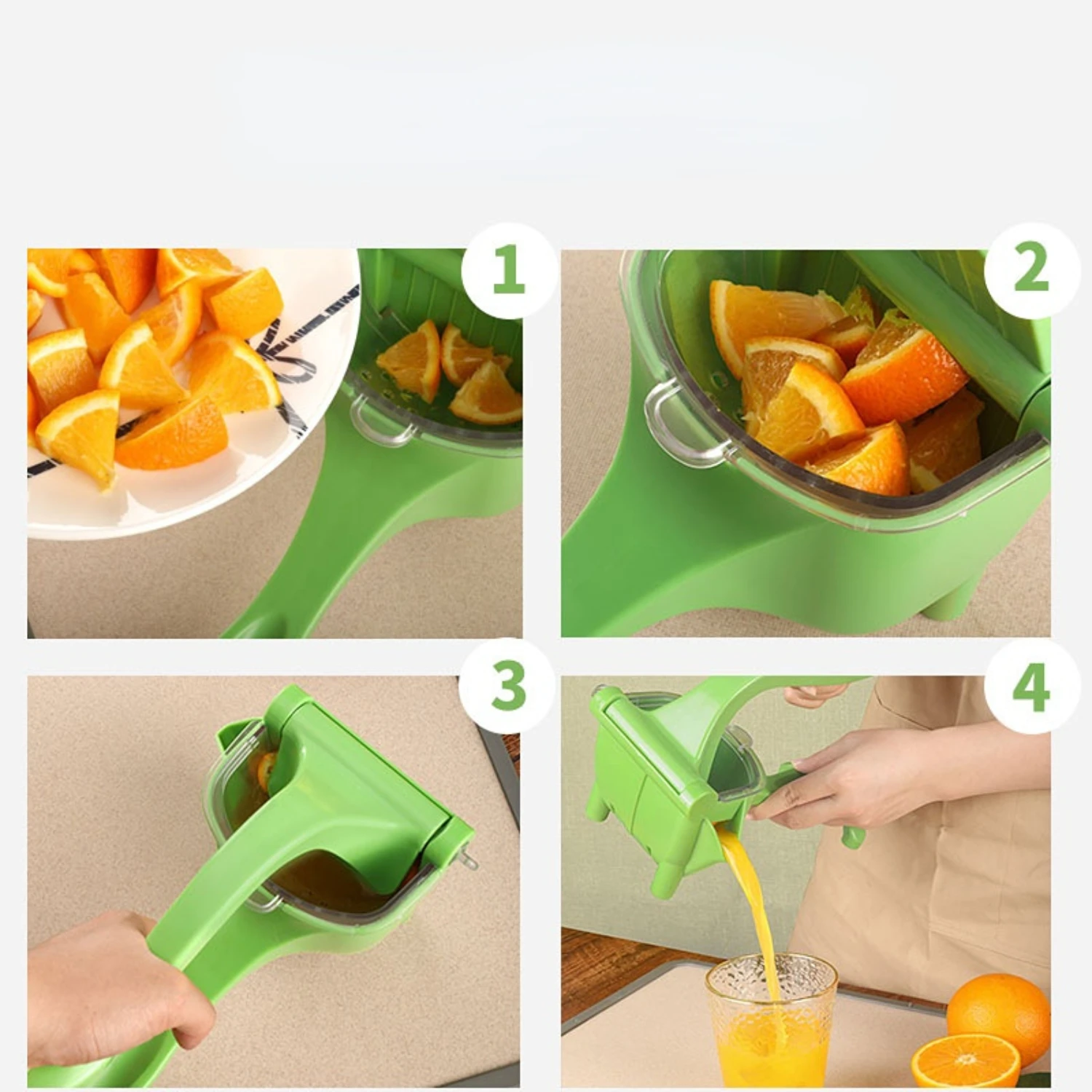 1

2

3

4