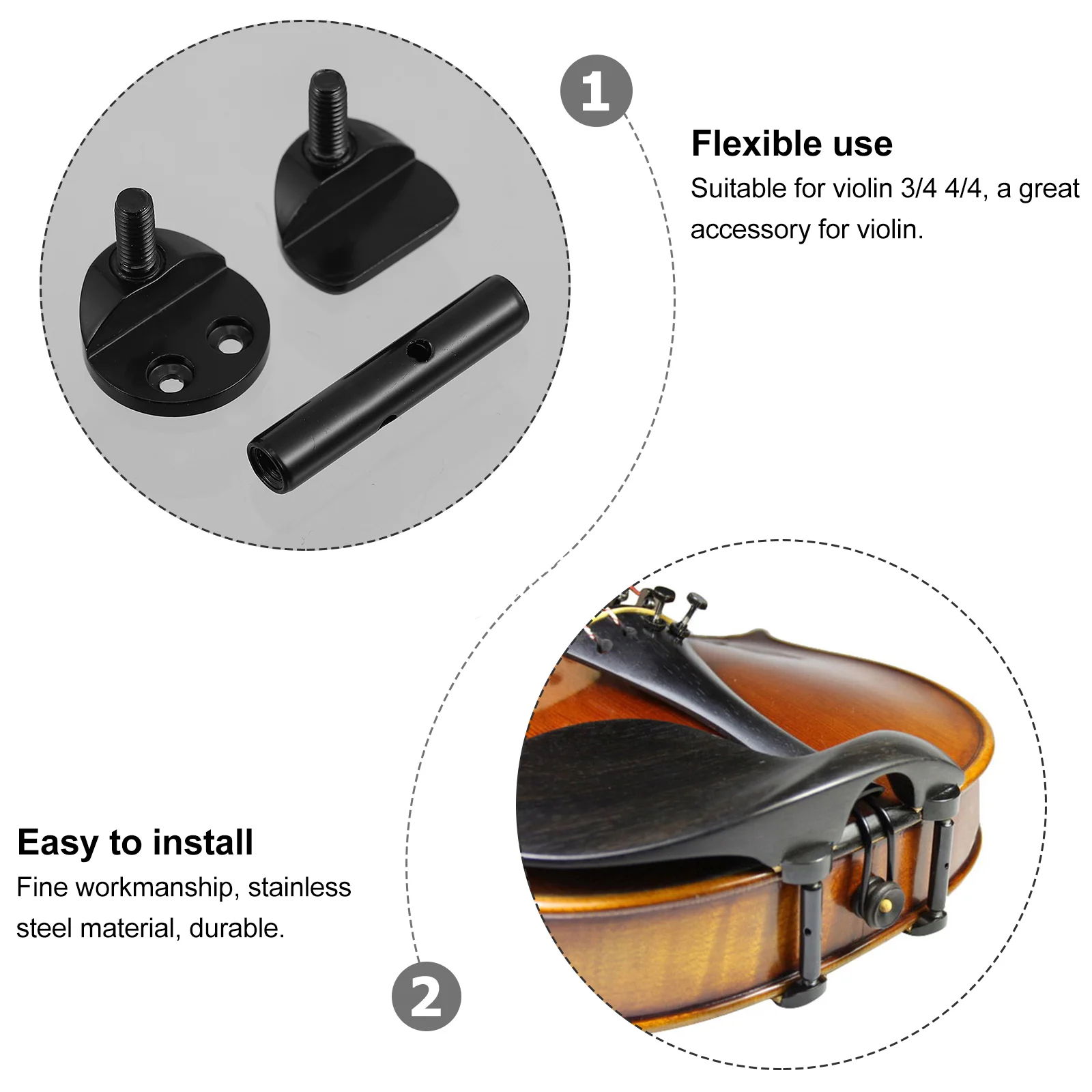 1

Flexible use
Suitable for violin 3/4 4/4, a great accessory for violin.

Easy to install
Fine workmanship, stainless steel material, durable.

2