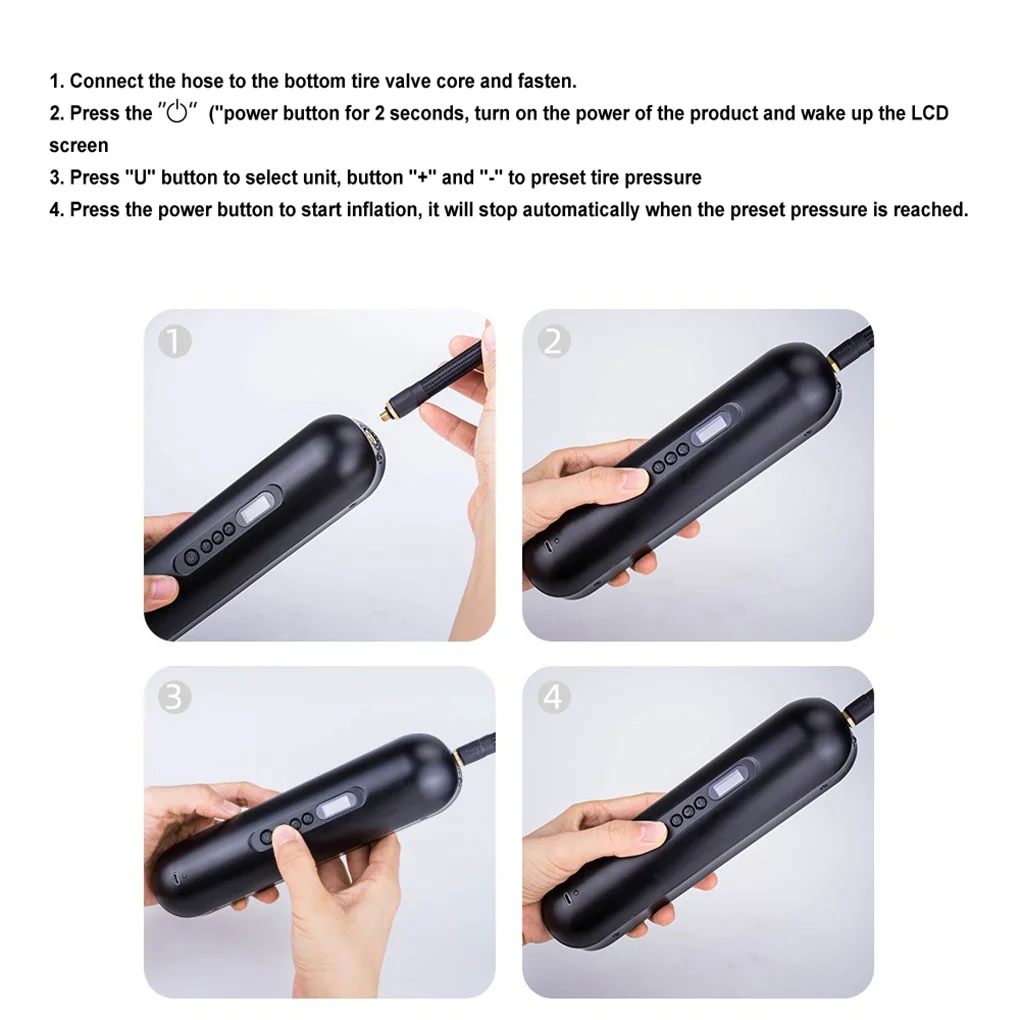 1. Connect the hose to the bottom tire valve core and fasten.
2. Press the "⏻" ("power button for 2 seconds, turn on the power of the product and wake up the LCD screen
3. Press "U" button to select unit, button "+" and "-" to preset tire pressure
4. Press the power button to start inflation, it will stop automatically when the preset pressure is reached.

1

2

3

4