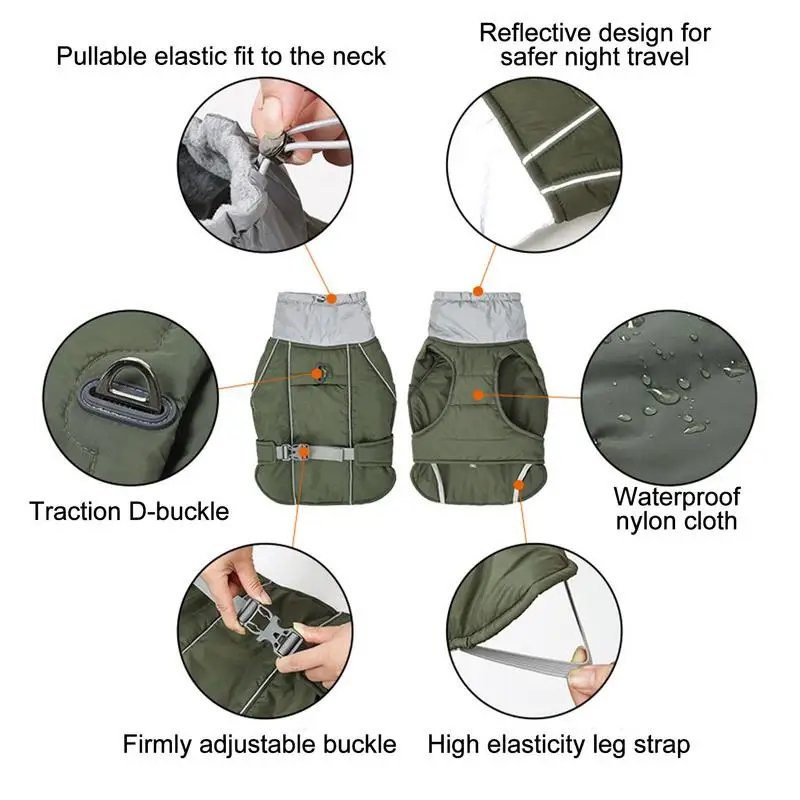 Pullable elastic fit to the neck

Reflective design for safer night travel

Traction D-buckle

Waterproof nylon cloth

Firmly adjustable buckle

High elasticity leg strap