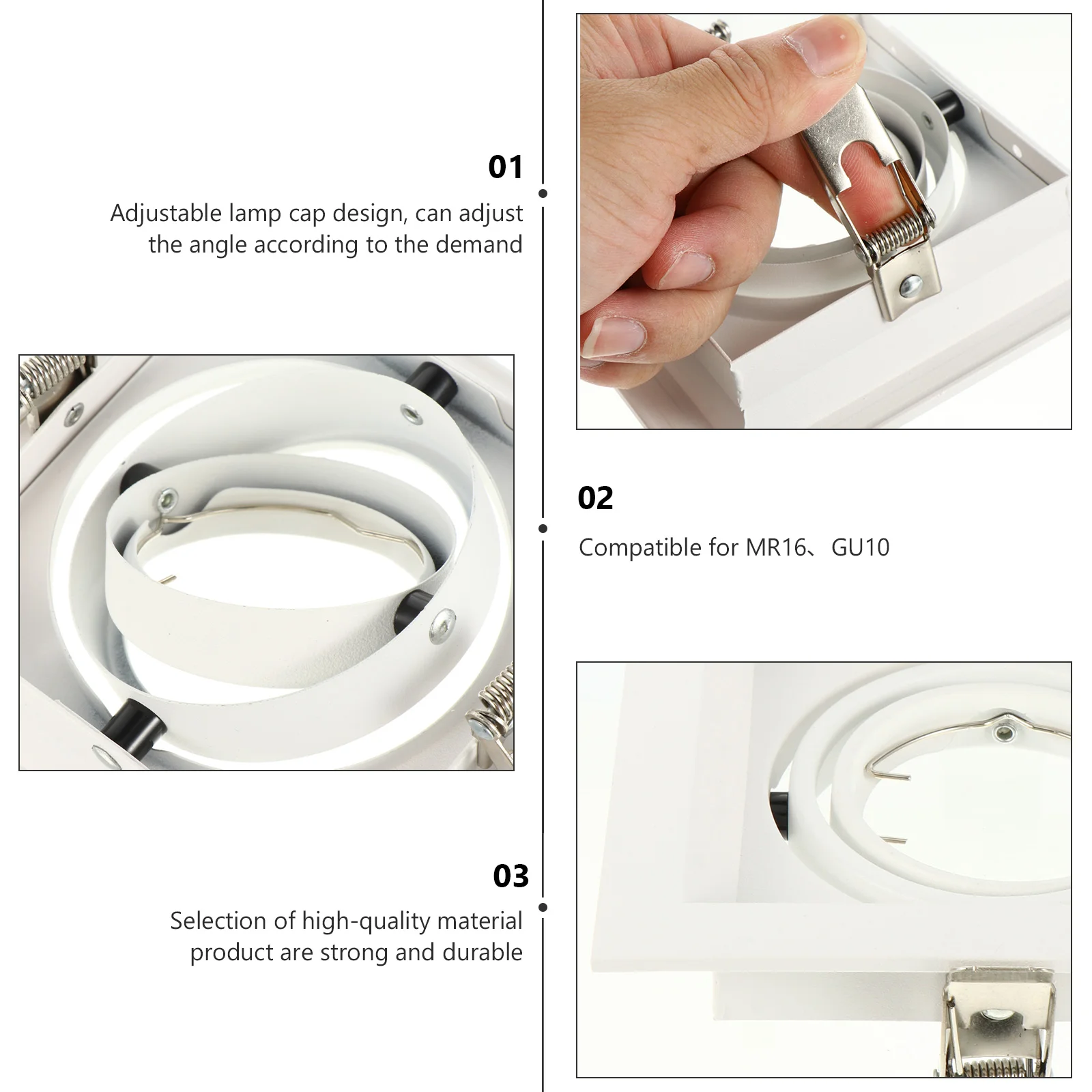 01

Adjustable lamp cap design, can adjust the angle according to the demand

02

Compatible for MR16、GU10

03

Selection of high-quality material product are strong and durable