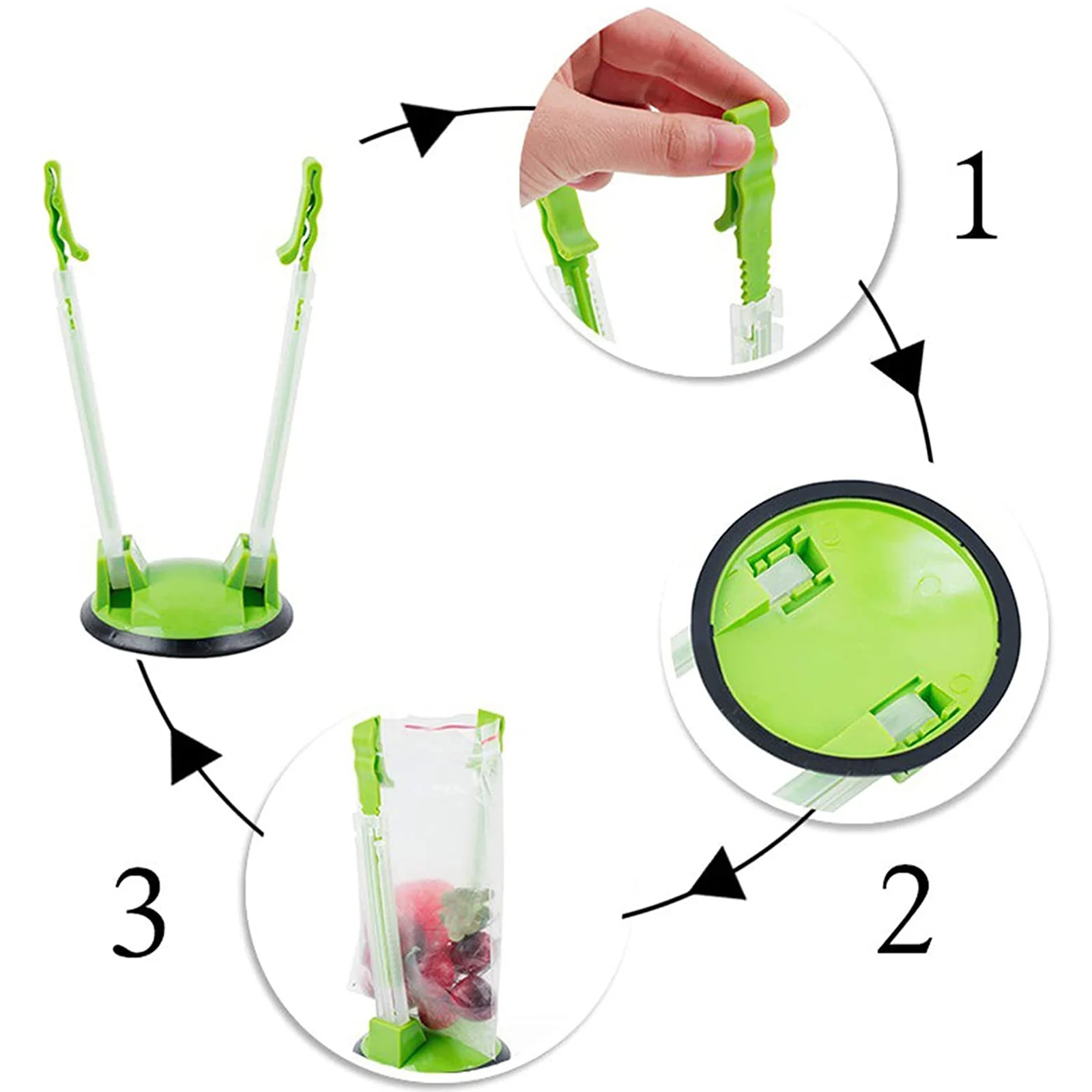 1

2

3