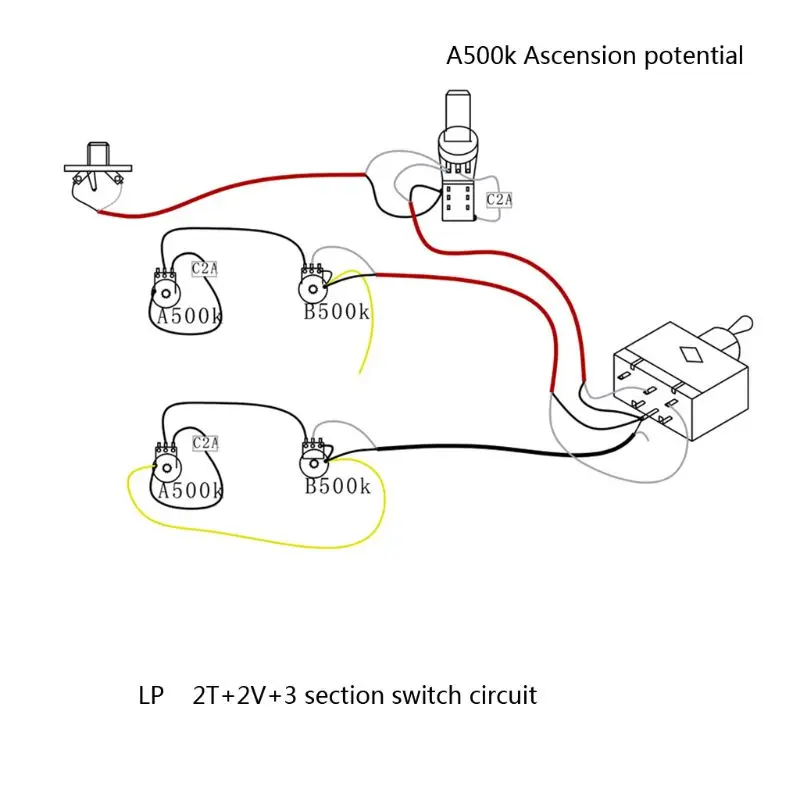 A500k Ascension potential

C2A

C2A

A500k

B500k

C2A

A500k

B500k

LP 2T+2V+3 section switch circuit