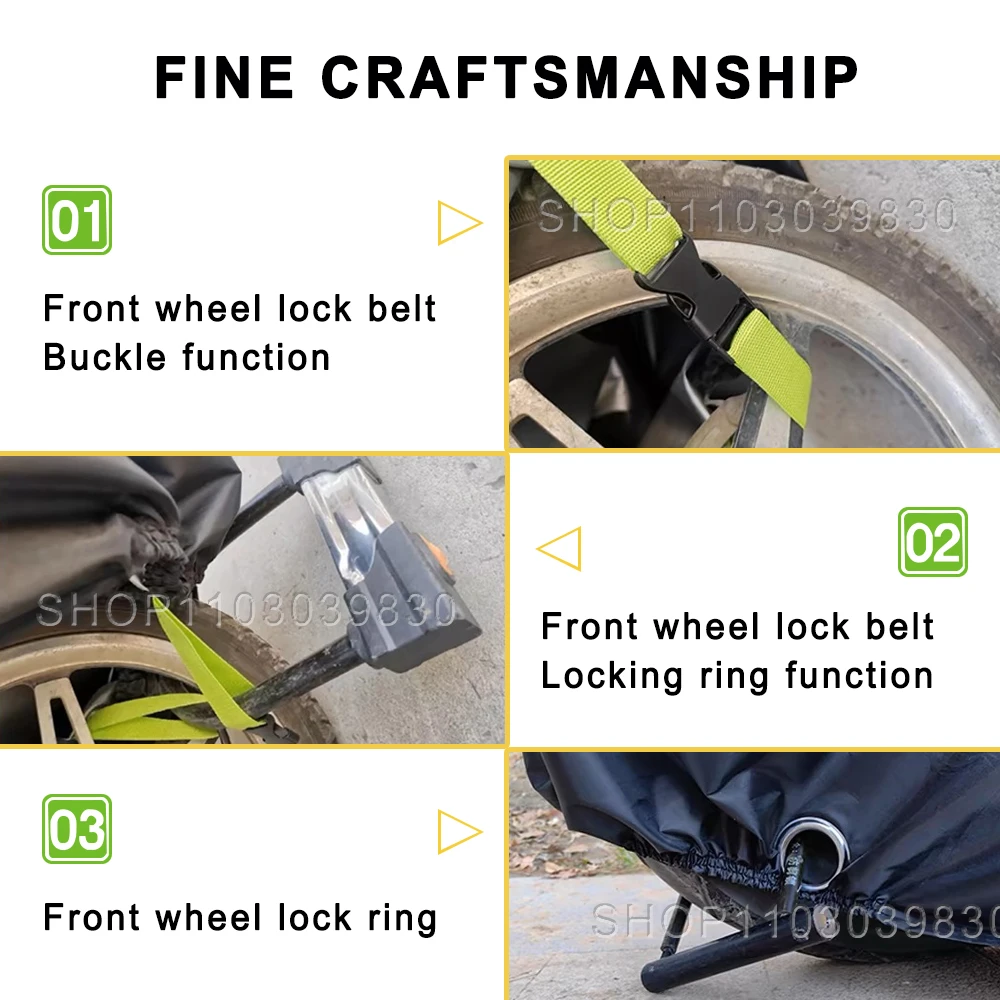 FINE CRAFTSMANSHIP

01

Front wheel lock belt
Buckle function

SHOP1103039830

SHOP1103039830

02

Front wheel lock belt
Locking ring function

03

Front wheel lock ring

SHOP1103039830