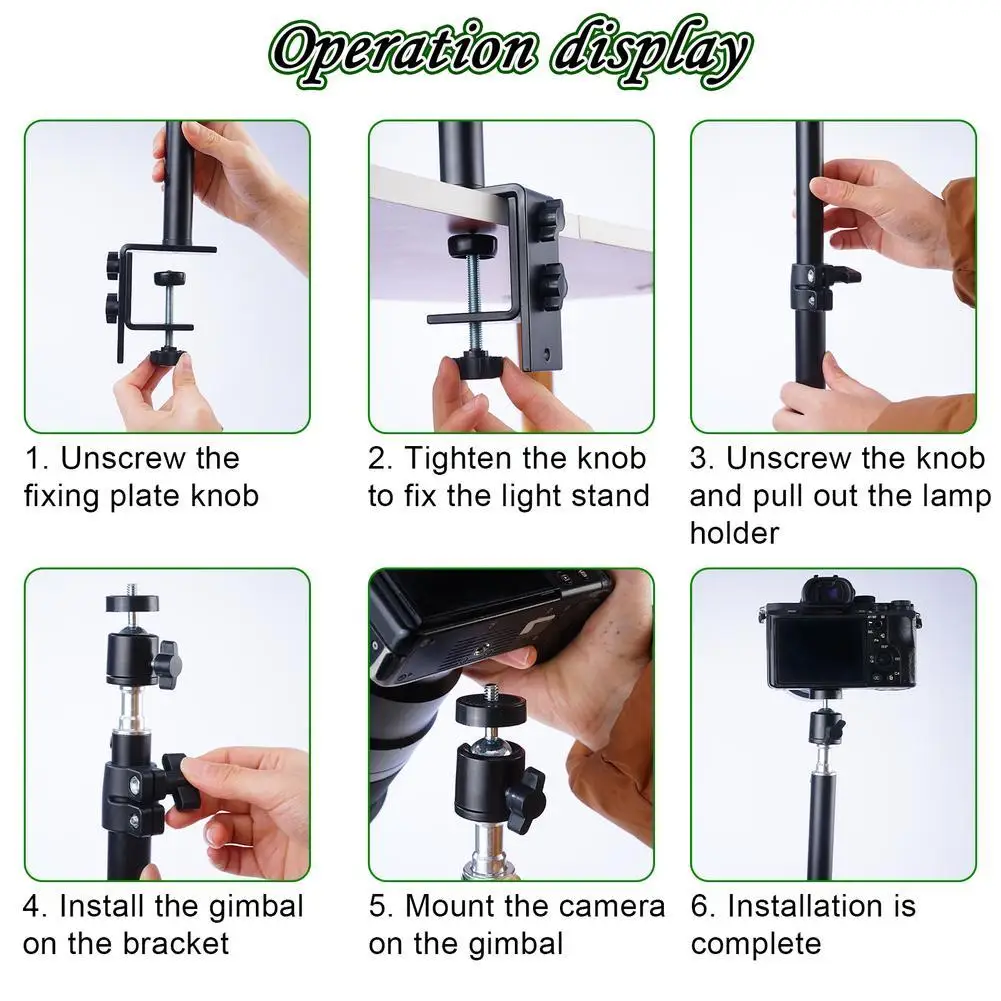 Operation display

1. Unscrew the fixing plate knob

2. Tighten the knob to fix the light stand

3. Unscrew the knob and pull out the lamp holder

4. Install the gimbal on the bracket

5. Mount the camera on the gimbal

6. Installation is complete