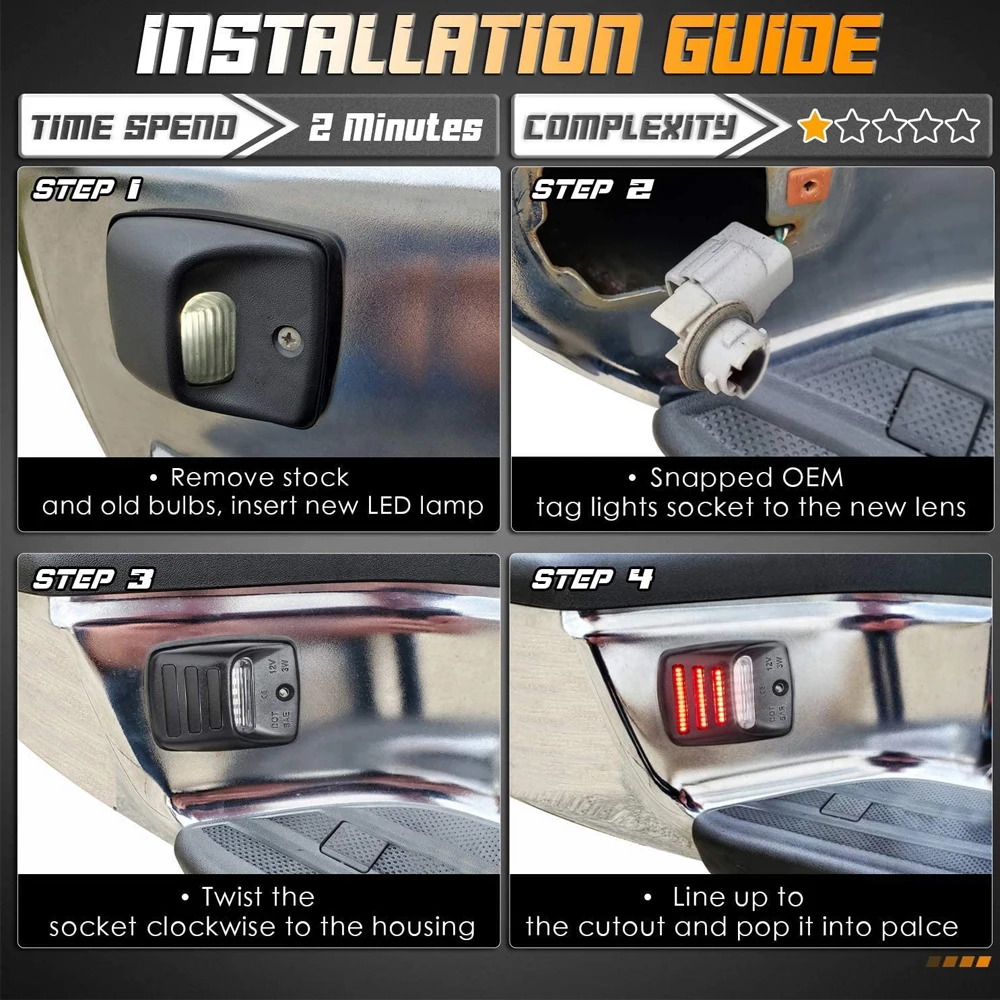 INSTALLATION GUIDE

TIME SPEND 2 Minutes

COMPLEXITY ★☆☆☆☆

STEP 1

• Remove stock and old bulbs, insert new LED lamp

STEP 2

• Snapped OEM tag lights socket to the new lens

STEP 3

12V 3W DOT

• Twist the socket clockwise to the housing

STEP 4

12V 3W DOT

• Line up to the cutout and pop it into palce