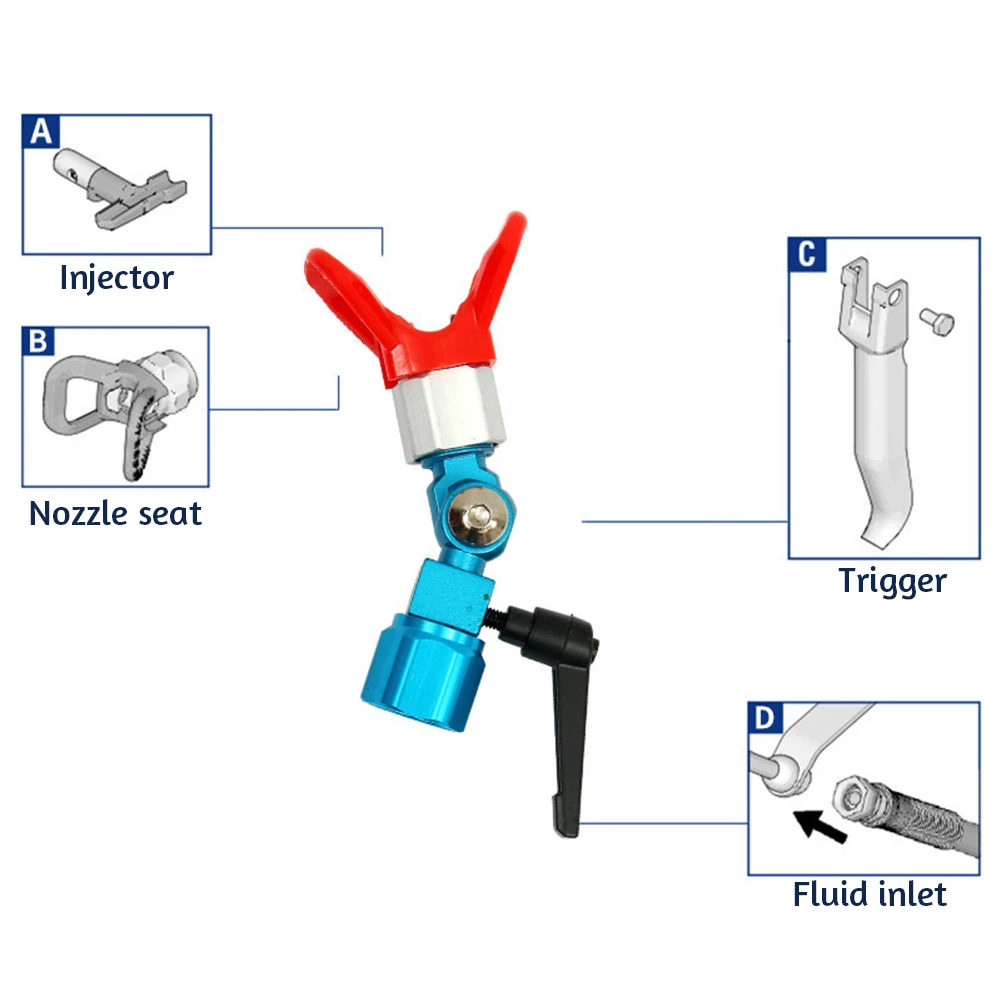 A

Injector

B

Nozzle seat

C

Trigger

D

Fluid inlet