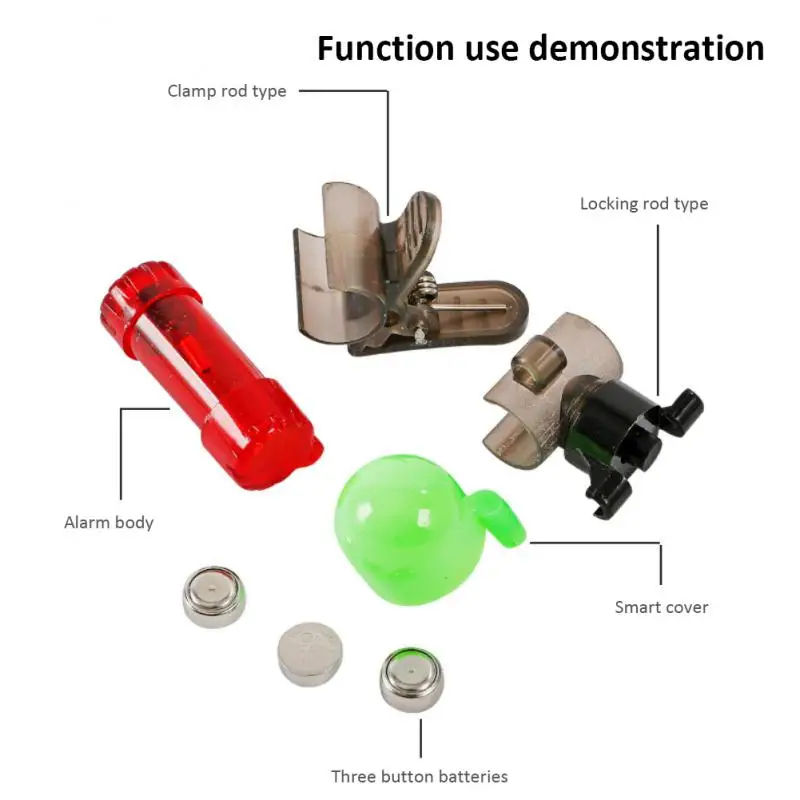 Function use demonstration

Clamp rod type

Locking rod type

Alarm body

Smart cover

Three button batteries