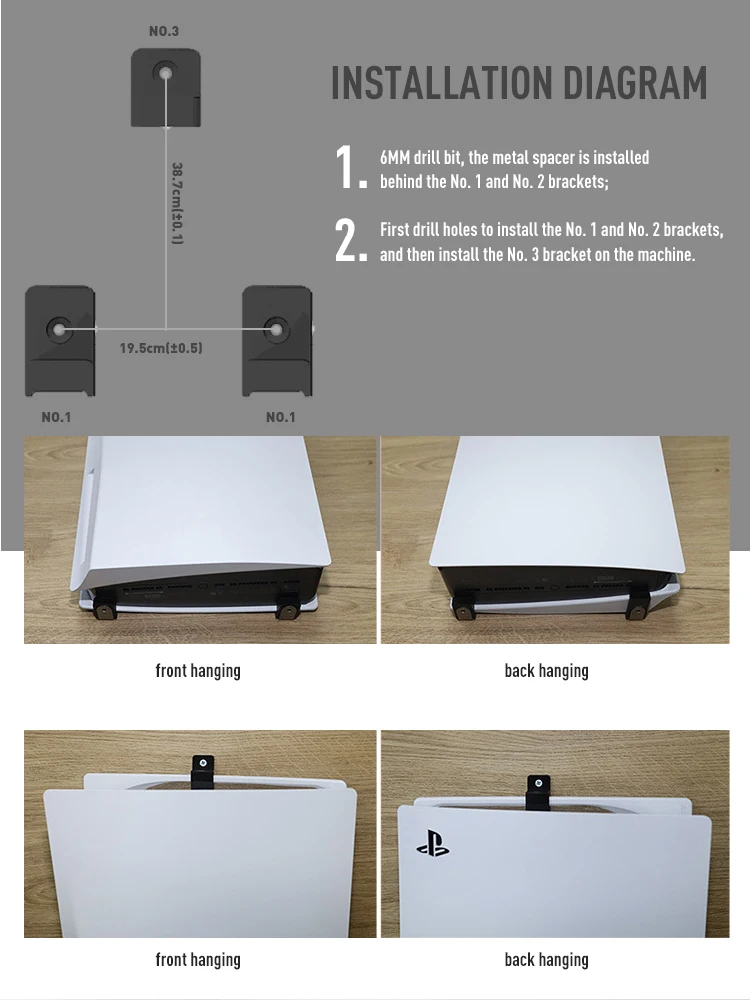 NO.3

38.7cm(±0.1)

19.5cm(±0.5)

NO.1

NO.1

INSTALLATION DIAGRAM

1. 6MM drill bit, the metal spacer is installed behind the No. 1 and No. 2 brackets;

2. First drill holes to install the No. 1 and No. 2 brackets, and then install the No. 3 bracket on the machine.

front hanging

back hanging

front hanging

back hanging