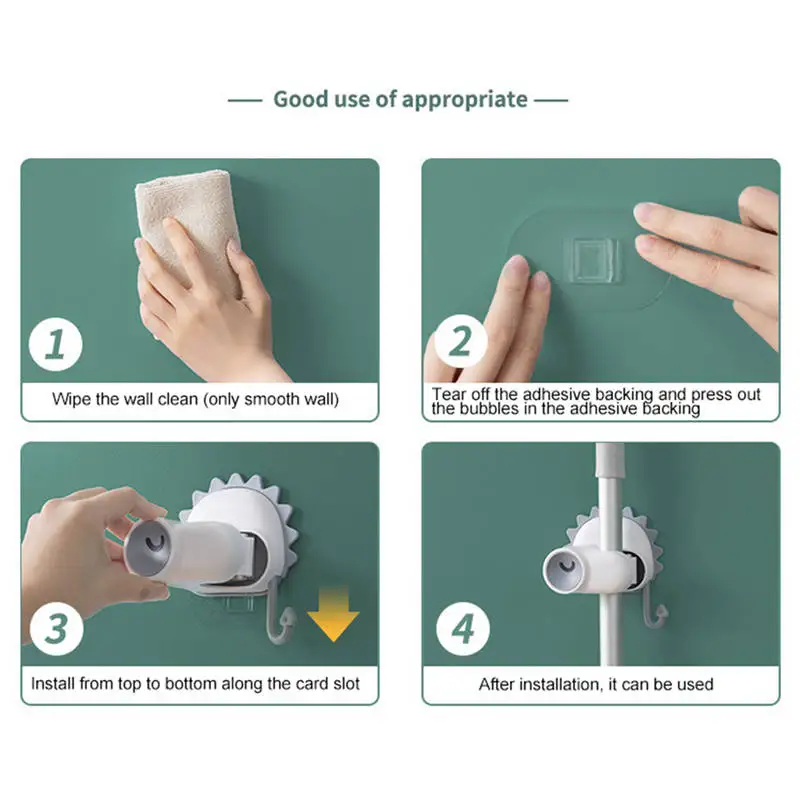 Good use of appropriate

1
Wipe the wall clean (only smooth wall)

2
Tear off the adhesive backing and press out the bubbles in the adhesive backing

3
Install from top to bottom along the card slot

4
After installation, it can be used