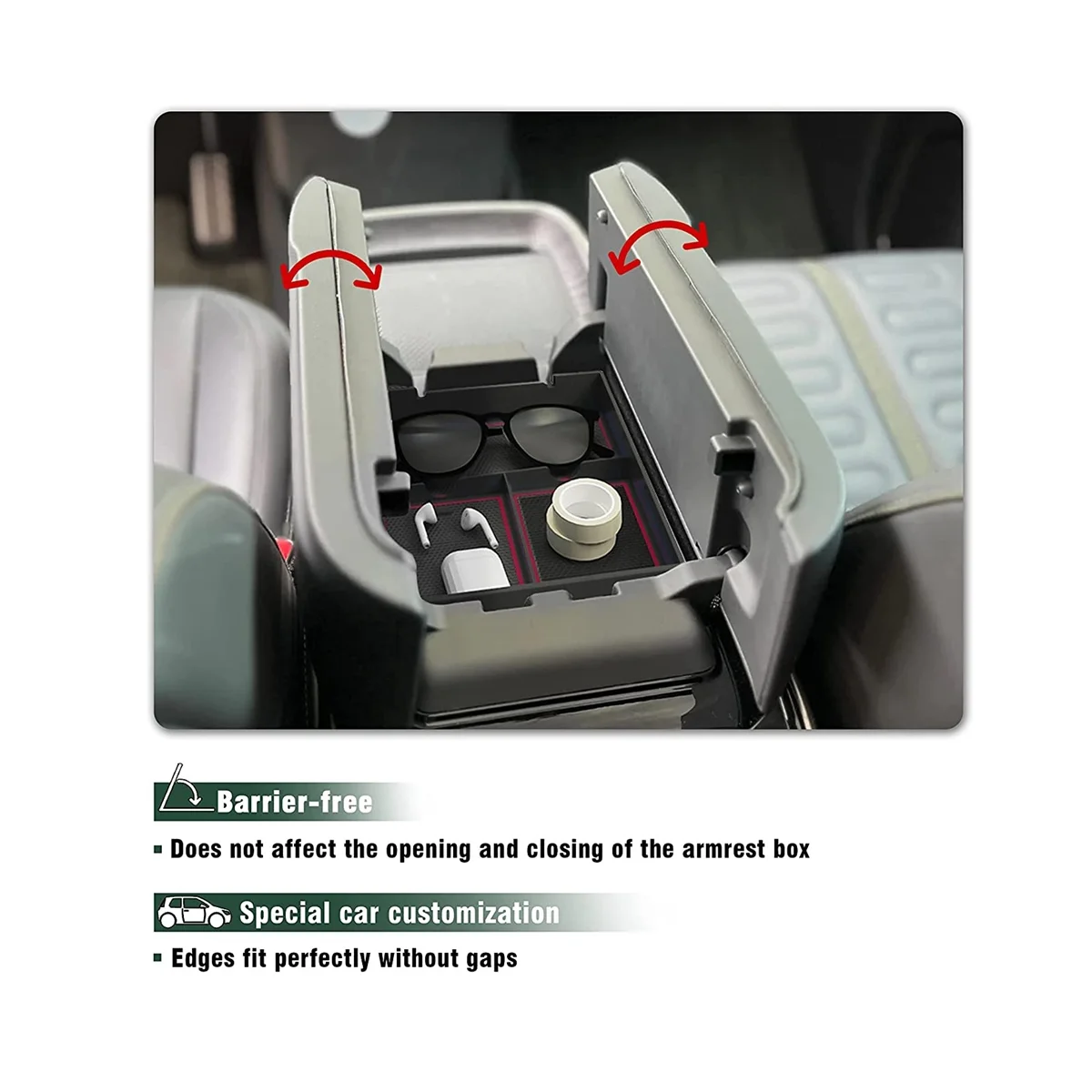 Barrier-free

▪ Does not affect the opening and closing of the armrest box

Special car customization

▪ Edges fit perfectly without gaps