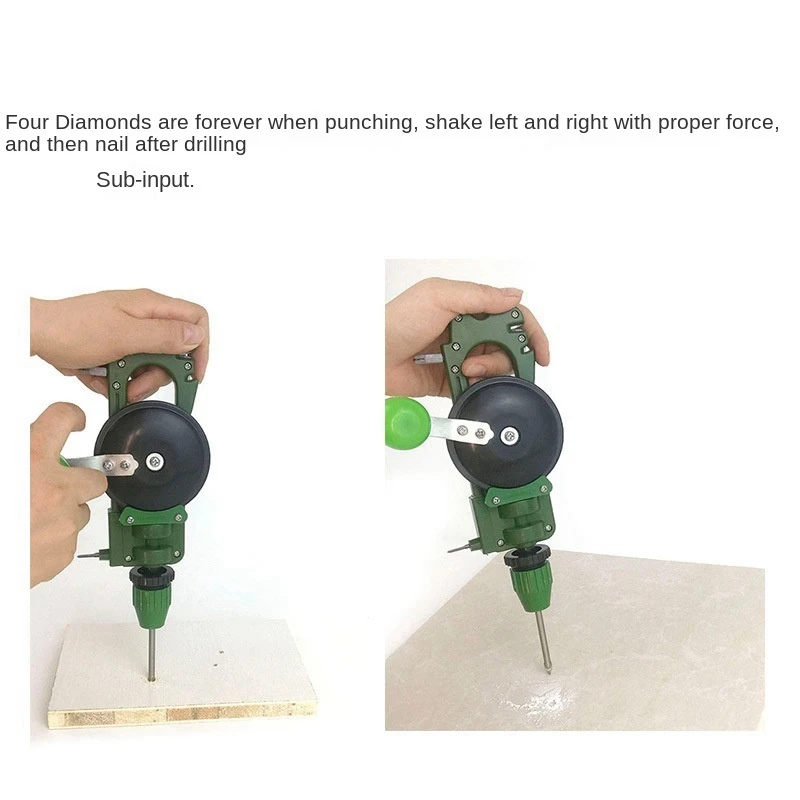 Four Diamonds are forever when punching, shake left and right with proper force, and then nail after drilling

Sub-input.