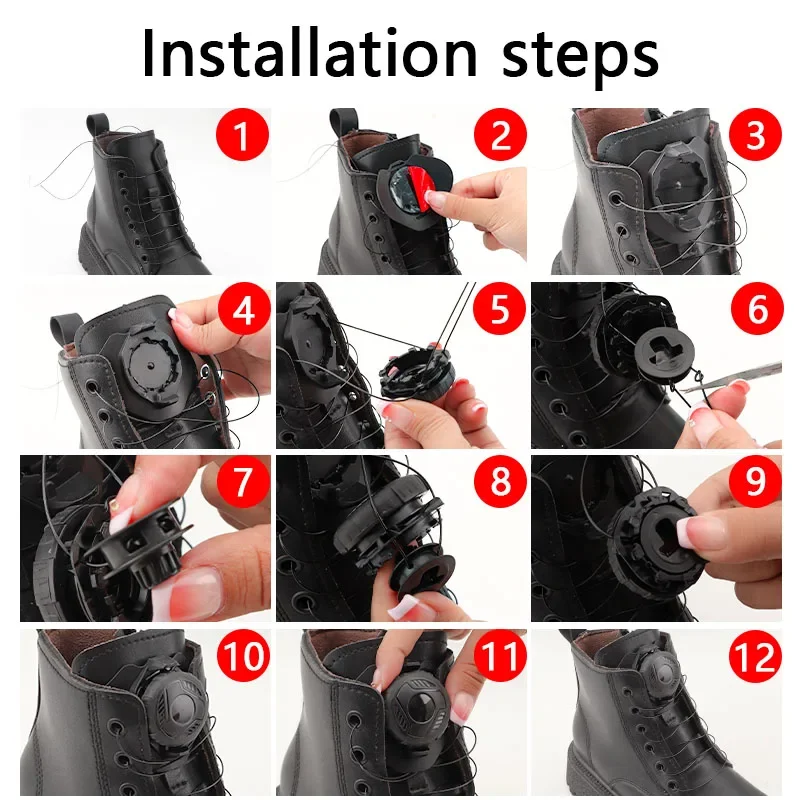 Installation steps

1

2

3

4

5

6

7

8

9

10

11

12