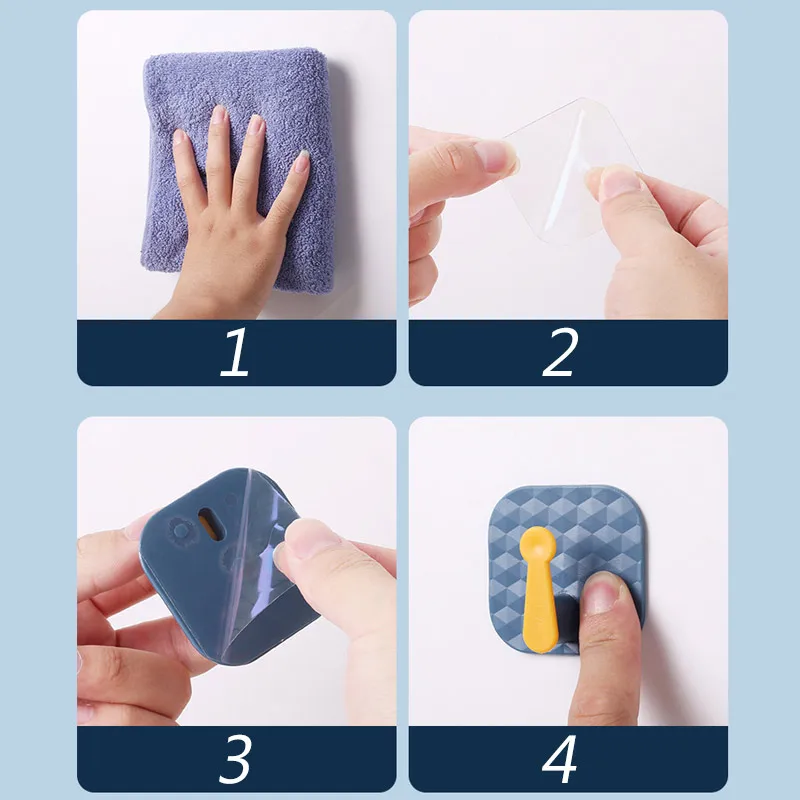 1

2

3

4