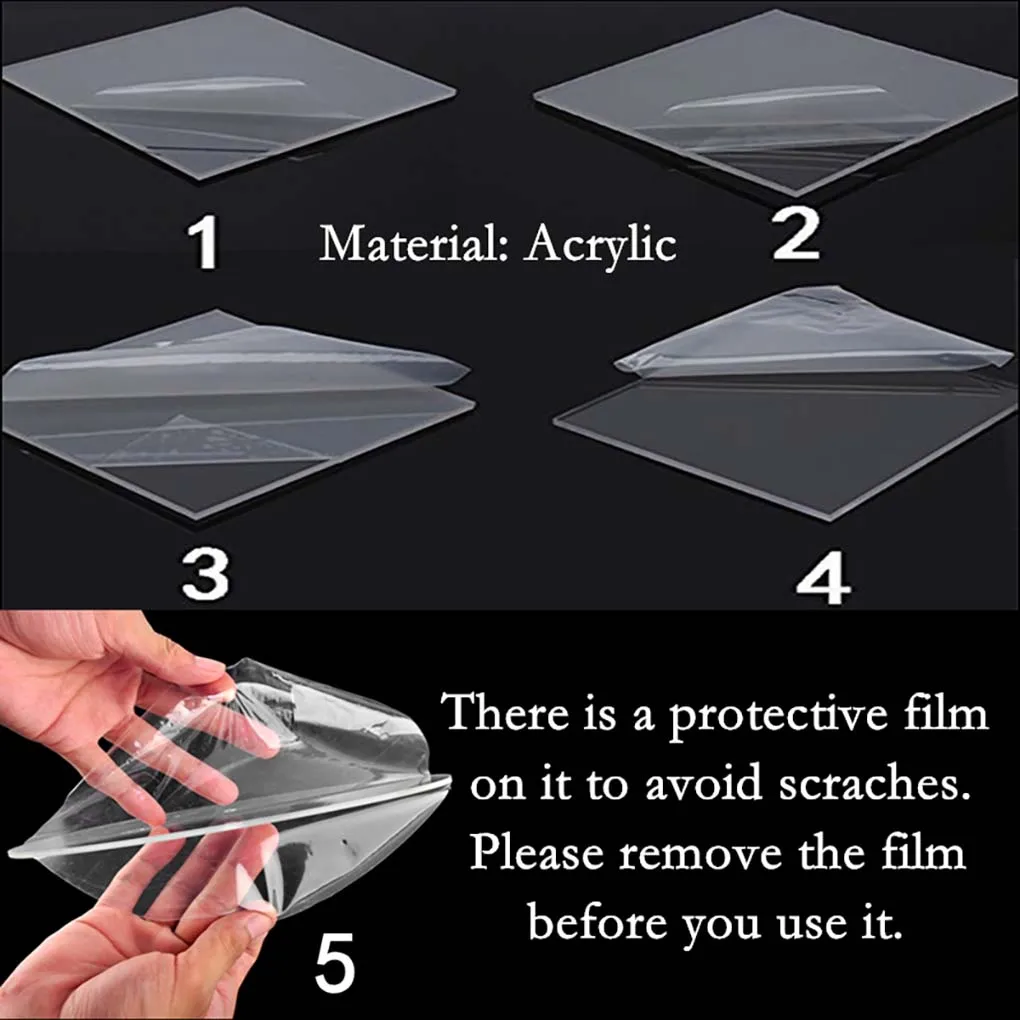 1

Material: Acrylic

2

3

4

There is a protective film on it to avoid scraches. Please remove the film before you use it.

5