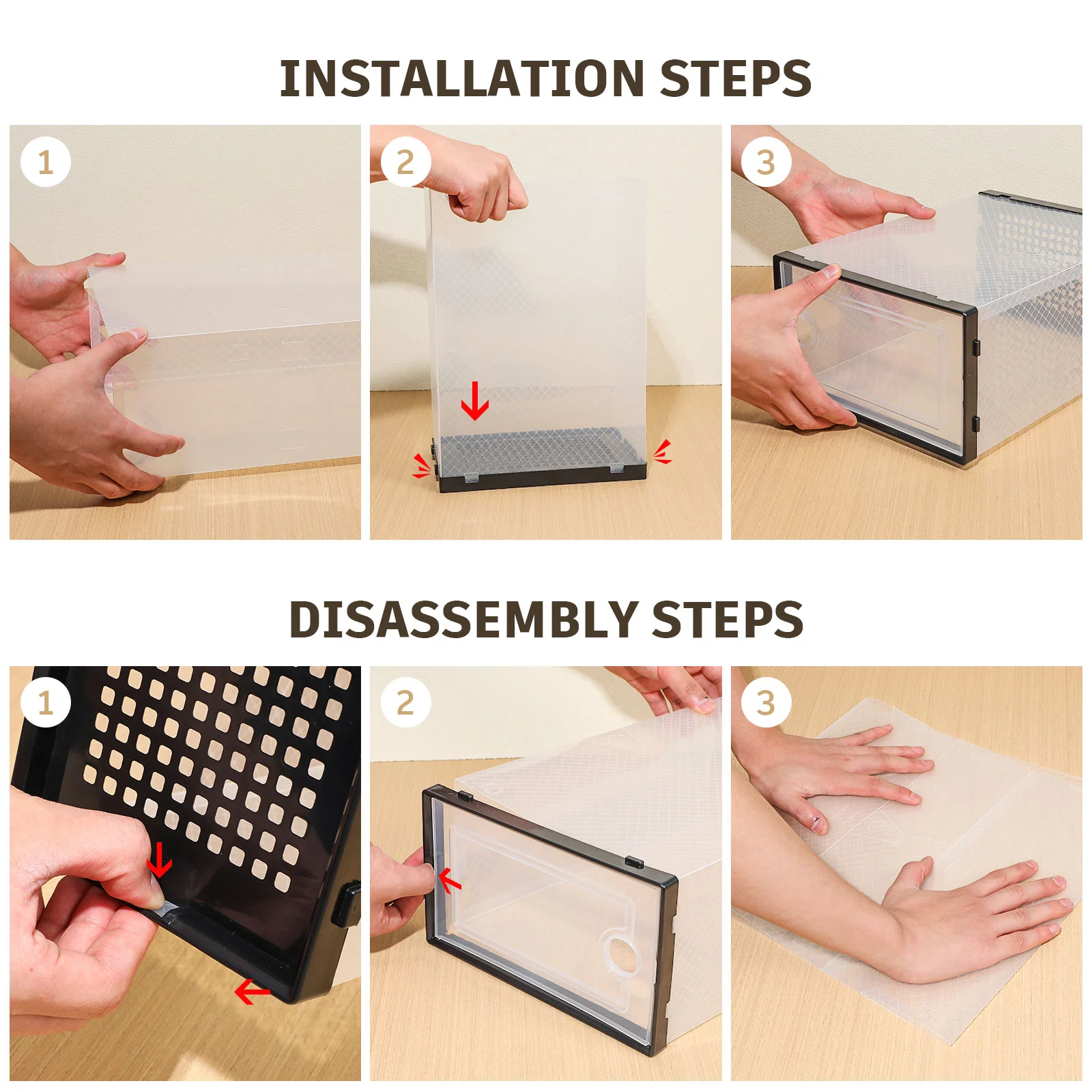 INSTALLATION STEPS

1

2

3

DISASSEMBLY STEPS

1

2

3