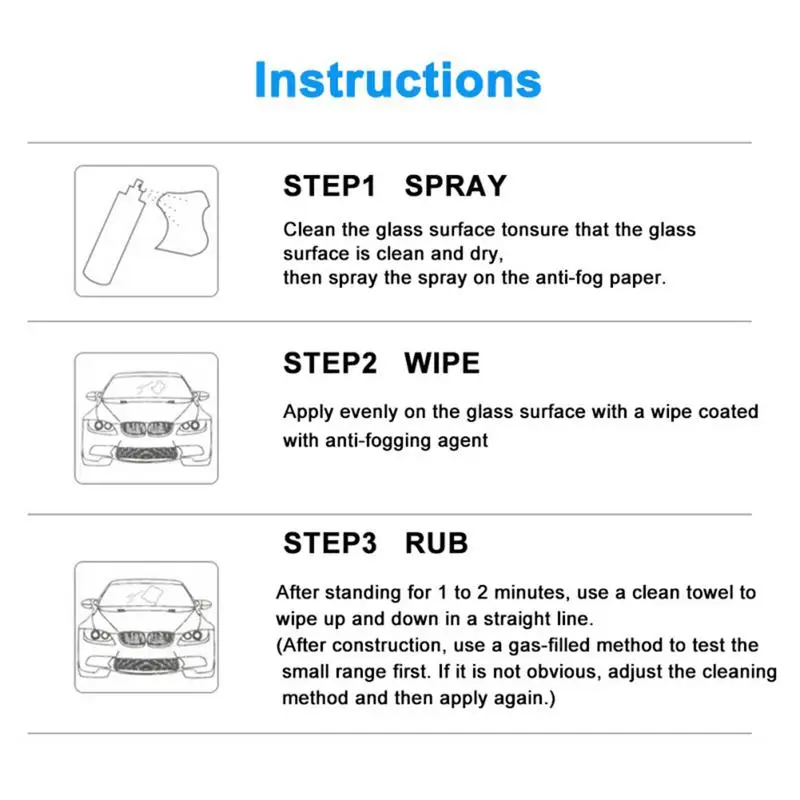 Instructions

STEP1 SPRAY

Clean the glass surface tonsure that the glass surface is clean and dry,
then spray the spray on the anti-fog paper.

STEP2 WIPE

Apply evenly on the glass surface with a wipe coated with anti-fogging agent

STEP3 RUB

After standing for 1 to 2 minutes, use a clean towel to wipe up and down in a straight line.
(After construction, use a gas-filled method to test the small range first. If it is not obvious, adjust the cleaning method and then apply again.)