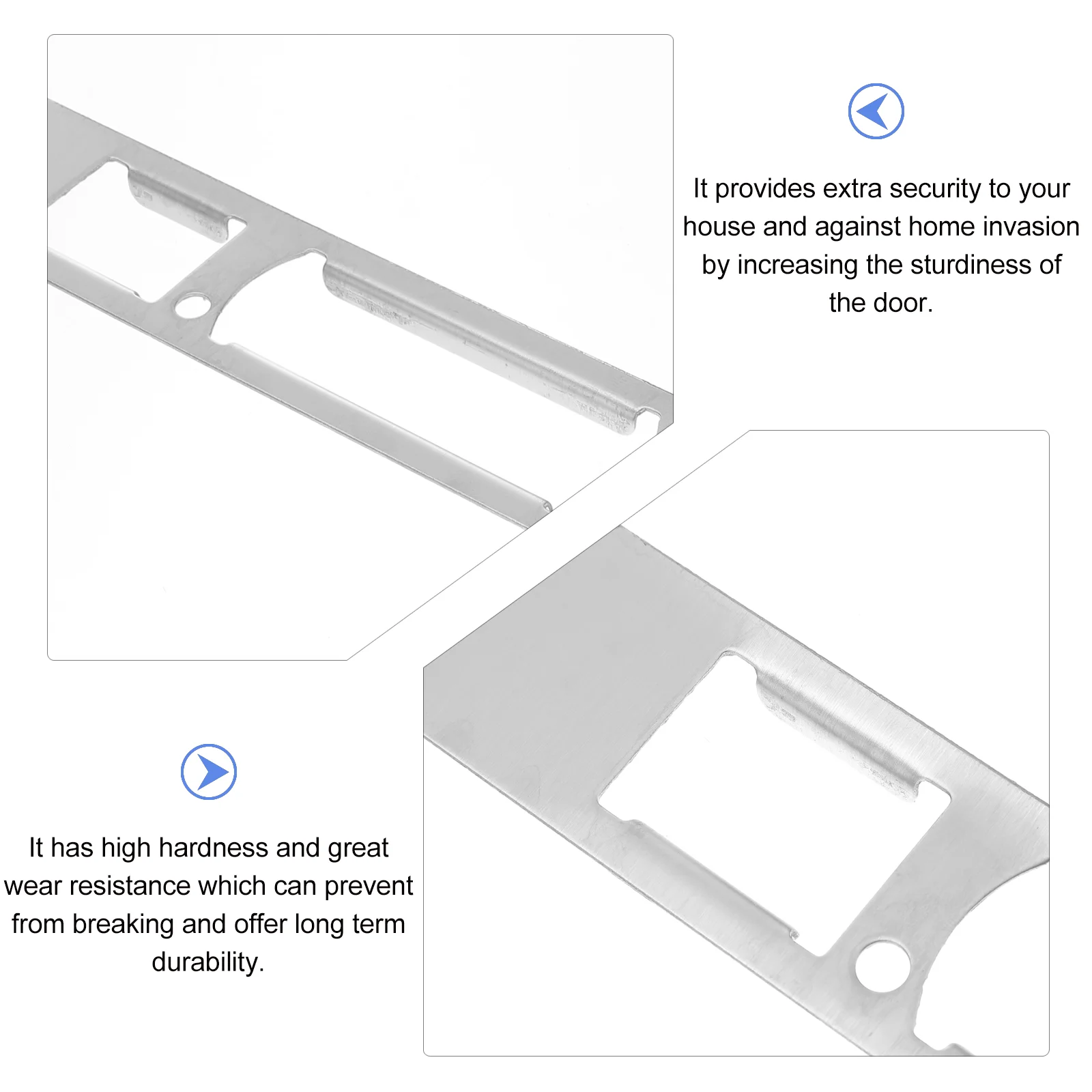 It provides extra security to your house and against home invasion by increasing the sturdiness of the door.

It has high hardness and great wear resistance which can prevent from breaking and offer long term durability.