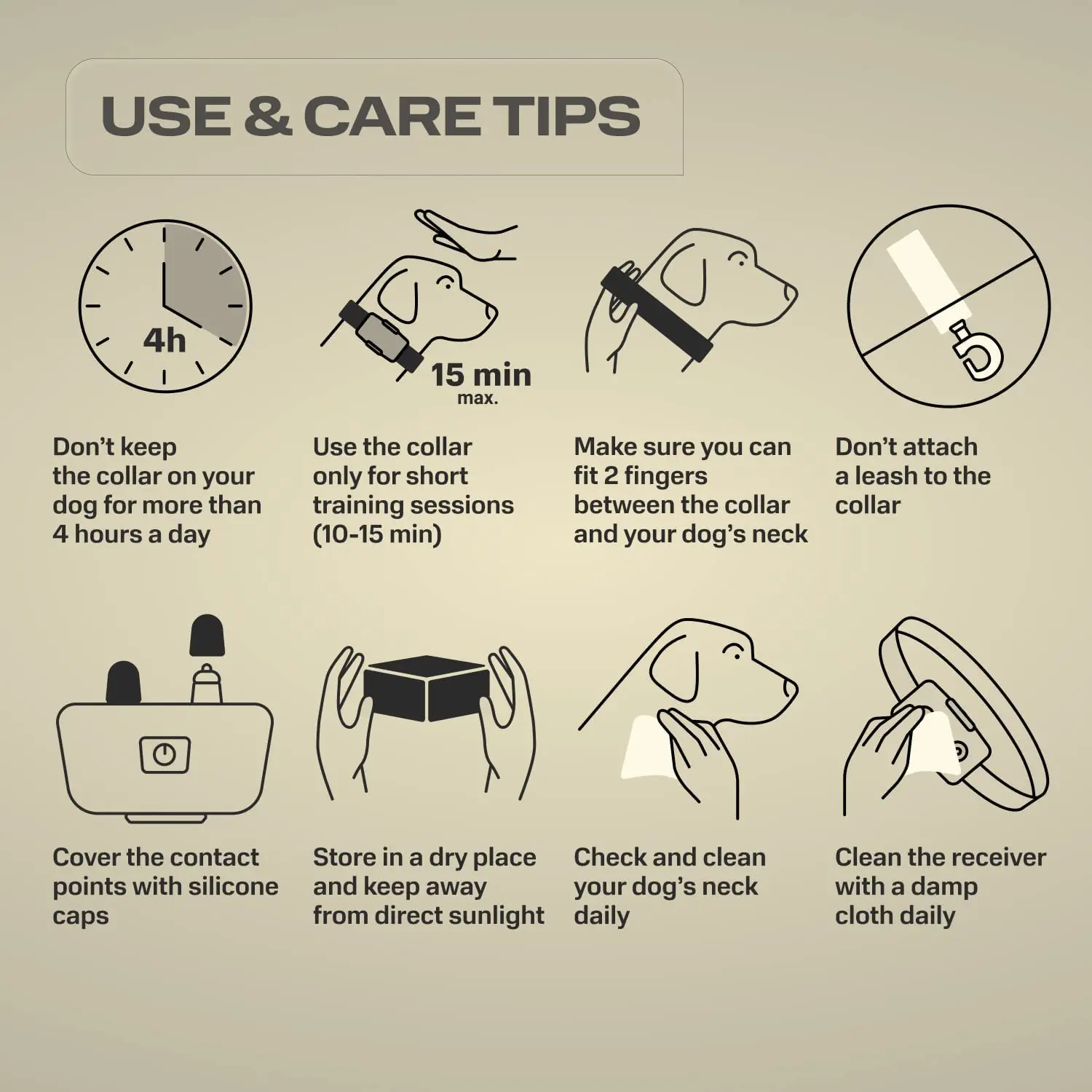 USE & CARE TIPS

4h

Don't keep the collar on your dog for more than 4 hours a day

15 min max.

Use the collar only for short training sessions (10-15 min)

Make sure you can fit 2 fingers between the collar and your dog's neck

Don't attach a leash to the collar

Cover the contact points with silicone caps

Store in a dry place and keep away from direct sunlight

Check and clean your dog's neck daily

Clean the receiver with a damp cloth daily