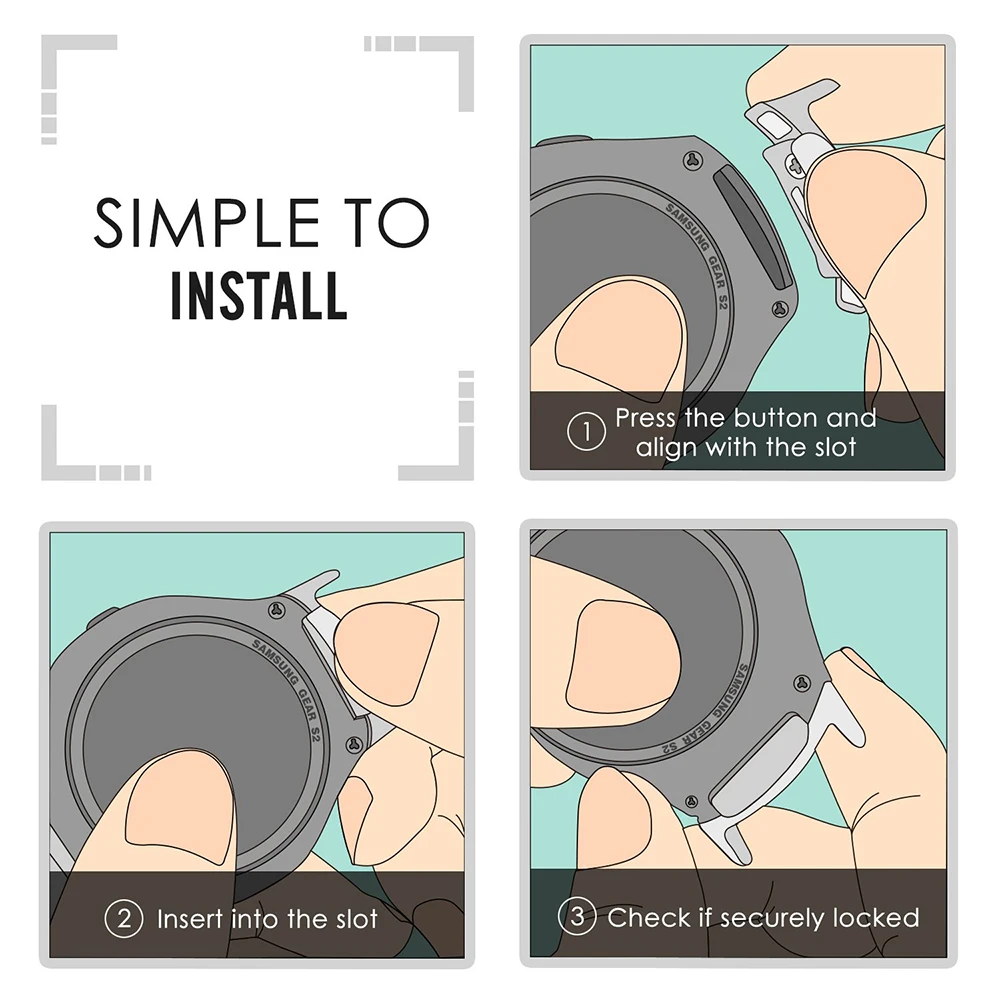 SIMPLE TO
INSTALL

SAMSUNG GEAR S2

1 Press the button and align with the slot

SAMSUNG GEAR S2

2 Insert into the slot

SAMSUNG GEAR S2

3 Check if securely locked