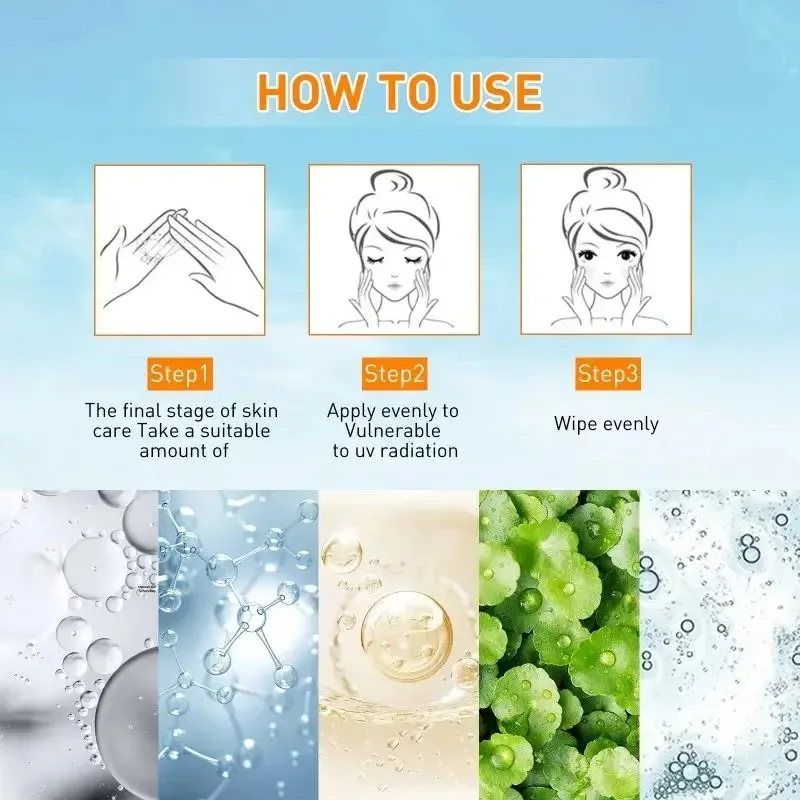 HOW TO USE

Step1

The final stage of skin care Take a suitable amount of

Step2

Apply evenly to Vulnerable to uv radiation

Step3

Wipe evenly