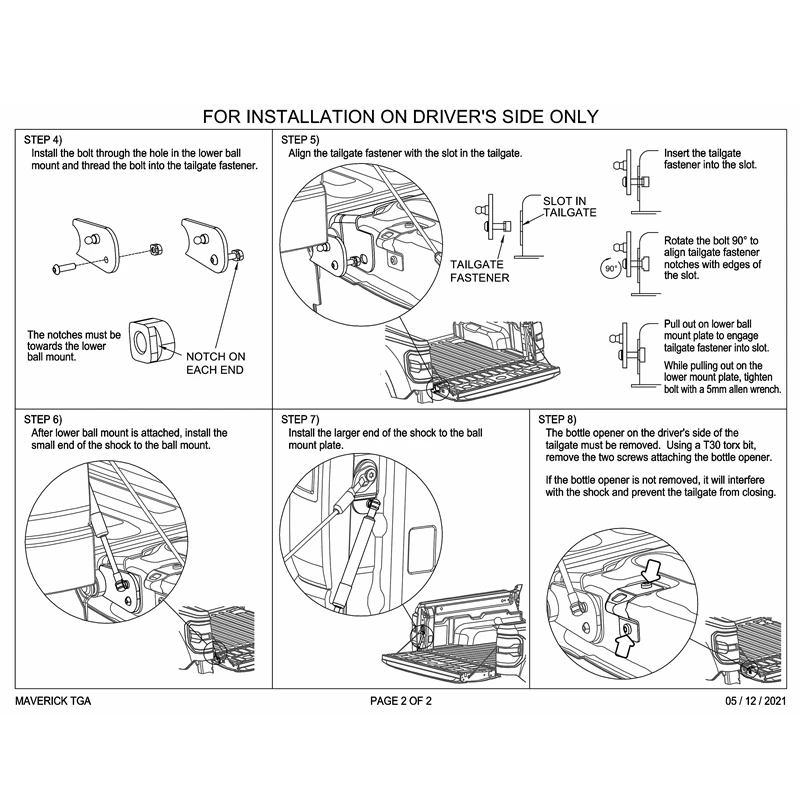 FOR INSTALLATION ON DRIVER'S SIDE ONLY

STEP 4)
Install the bolt through the hole in the lower ball mount and thread the bolt into the tailgate fastener.

The notches must be towards the lower ball mount.

NOTCH ON EACH END

STEP 5)
Align the tailgate fastener with the slot in the tailgate.

SLOT IN TAILGATE

TAILGATE FASTENER

Insert the tailgate fastener into the slot.

90°

Rotate the bolt 90° to align tailgate fastener notches with edges of the slot.

Pull out on lower ball mount plate to engage tailgate fastener into slot.

While pulling out on the lower mount plate, tighten bolt with a 5mm allen wrench.

STEP 6)
After lower ball mount is attached, install the small end of the shock to the ball mount.

STEP 7)
Install the larger end of the shock to the ball mount plate.

STEP 8)
The bottle opener on the driver's side of the tailgate must be removed. Using a T30 torx bit, remove the two screws attaching the bottle opener.

If the bottle opener is not removed, it will interfere with the shock and prevent the tailgate from closing.

MAVERICK TGA

PAGE 2 OF 2

05 / 12 / 2021