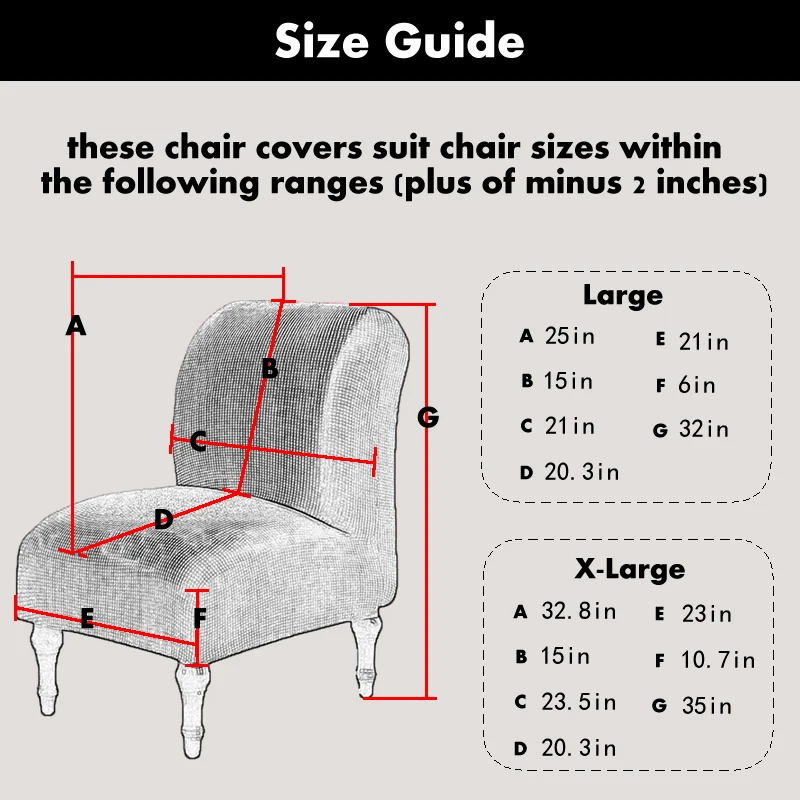 Size Guide

these chair covers suit chair sizes within the following ranges (plus of minus 2 inches)

A
B
C
D
E
F
G

Large

A 25in
B 15in
C 21in
D 20.3in
E 21in
F 6in
G 32in

X-Large

A 32.8in
B 15in
C 23.5in
D 20.3in
E 23in
F 10.7in
G 35in