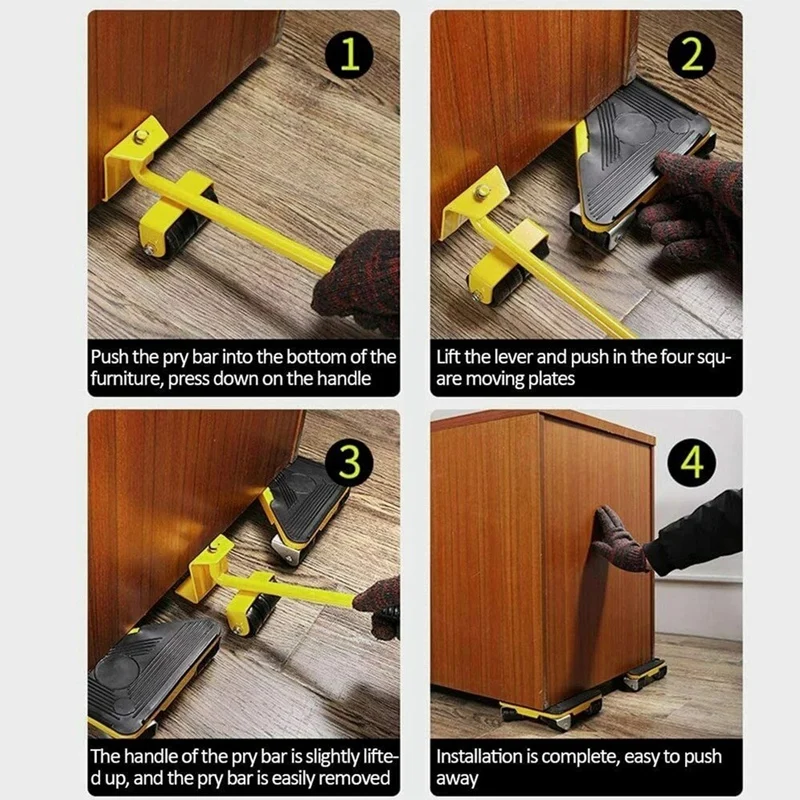 1

Push the pry bar into the bottom of the furniture, press down on the handle

2

Lift the lever and push in the four square moving plates

3

The handle of the pry bar is slightly lifted up, and the pry bar is easily removed

4

Installation is complete, easy to push away