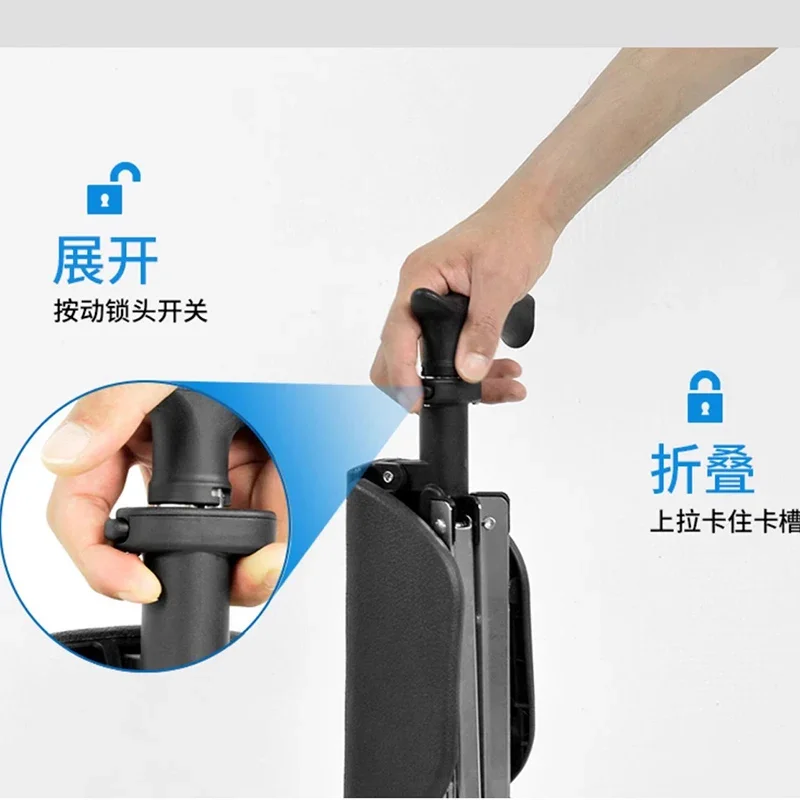 展开
按动锁头开关

折叠
上拉卡住卡槽