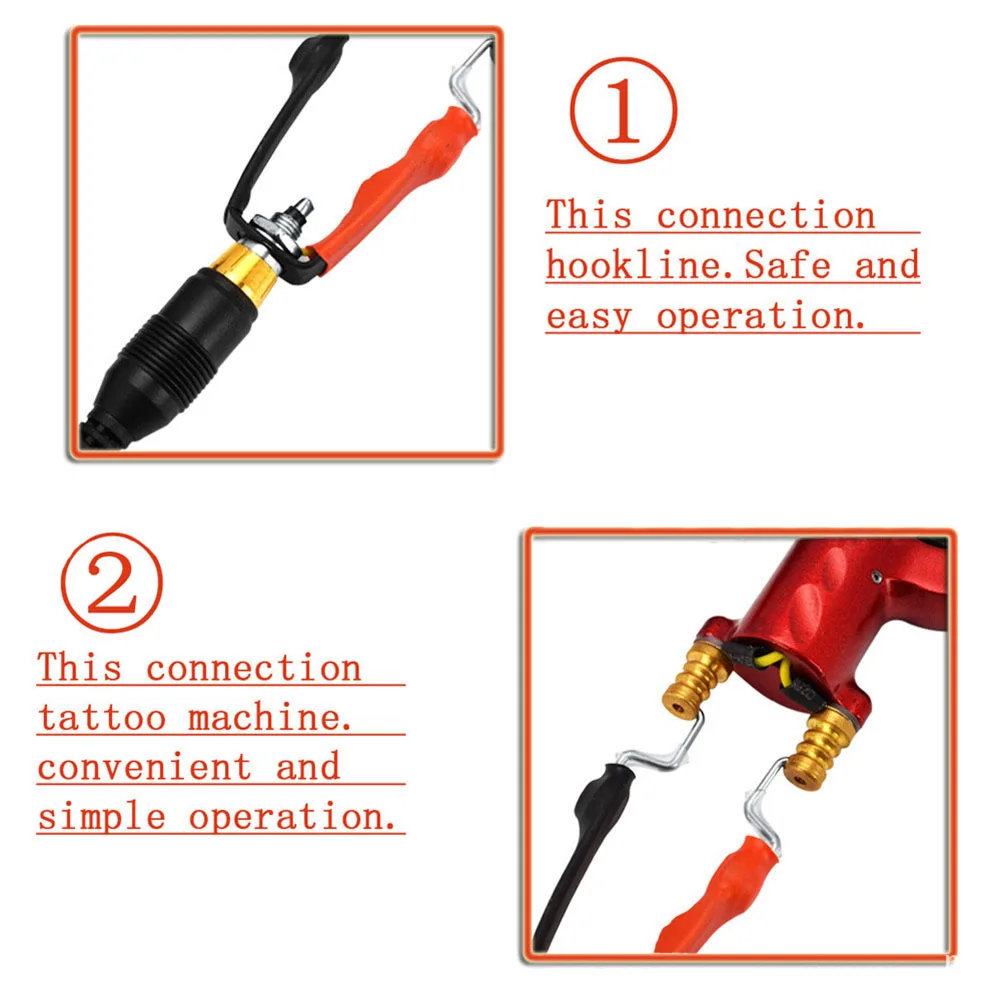 ①

This connection hookline.Safe and easy operation.

②

This connection tattoo machine. convenient and simple operation.