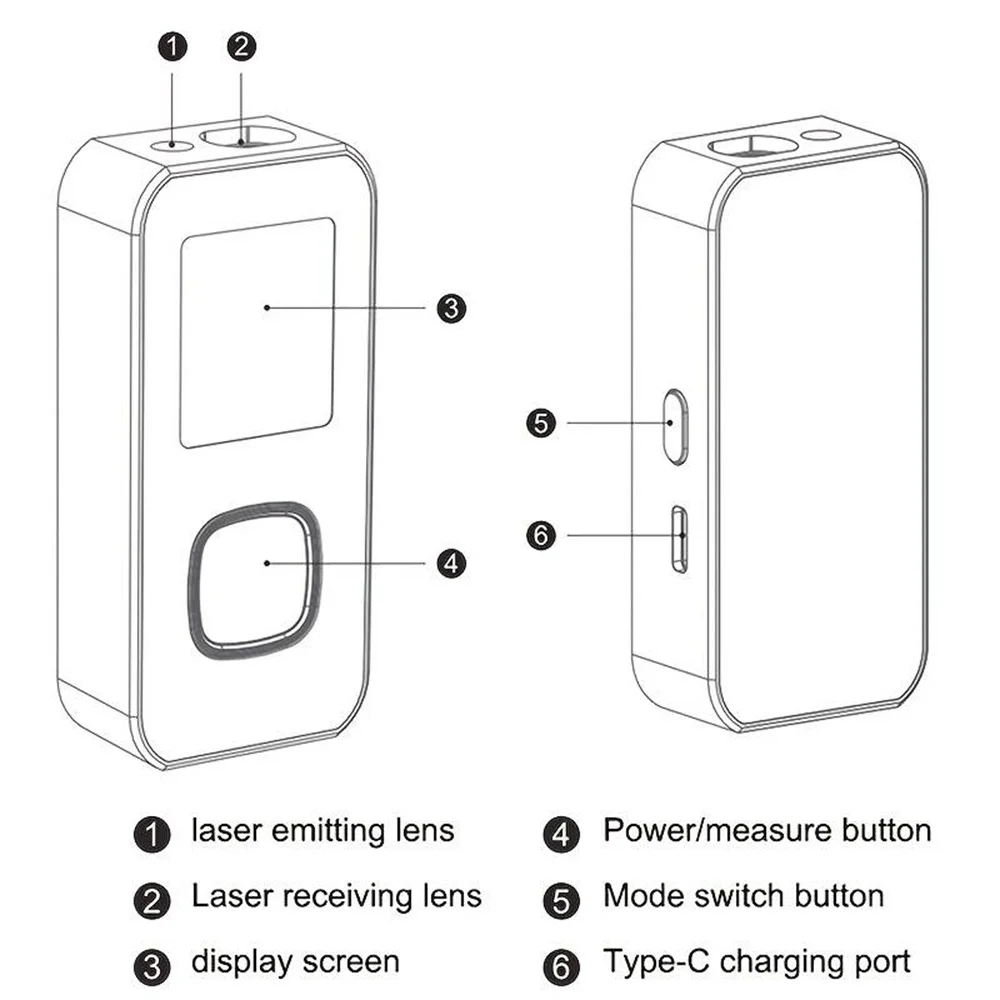 1 2

3

4

5

6

1 laser emitting lens
2 Laser receiving lens
3 display screen

4 Power/measure button
5 Mode switch button
6 Type-C charging port