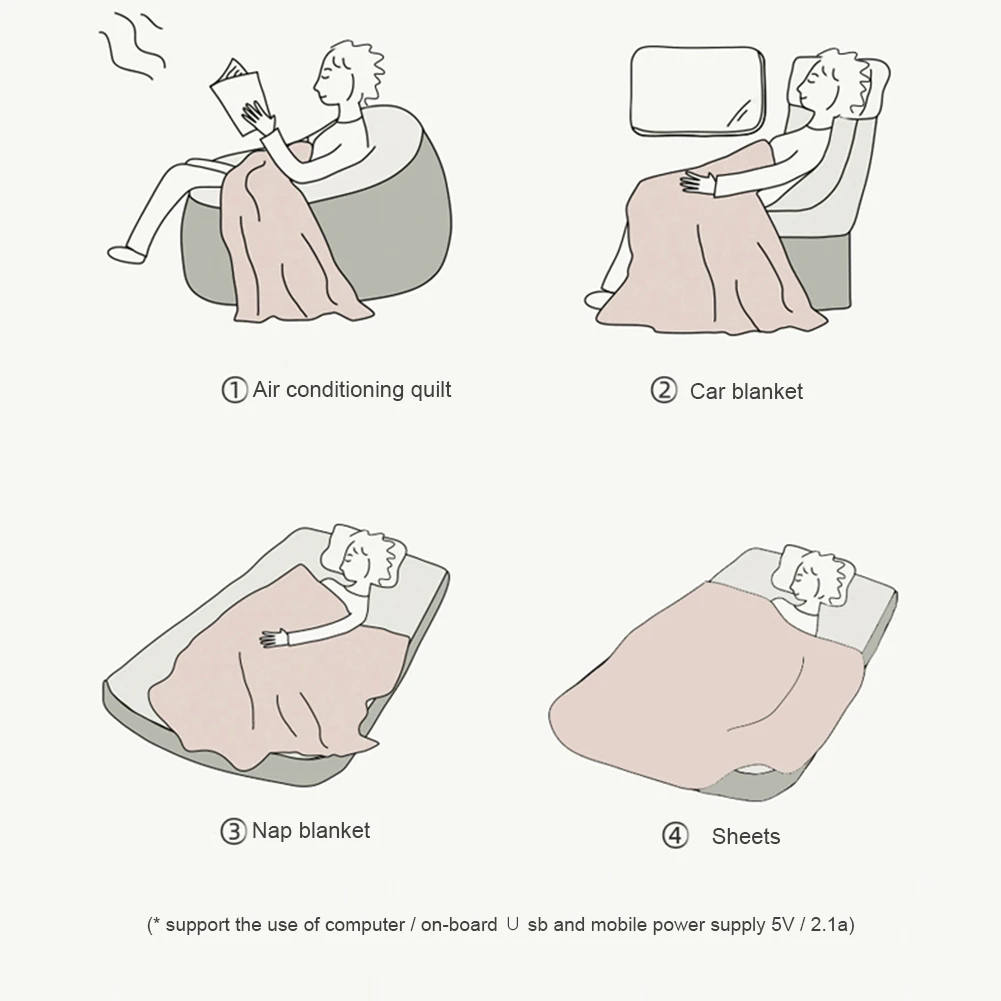 ① Air conditioning quilt

② Car blanket

③ Nap blanket

④ Sheets

(* support the use of computer / on-board ∪ sb and mobile power supply 5V / 2.1a)