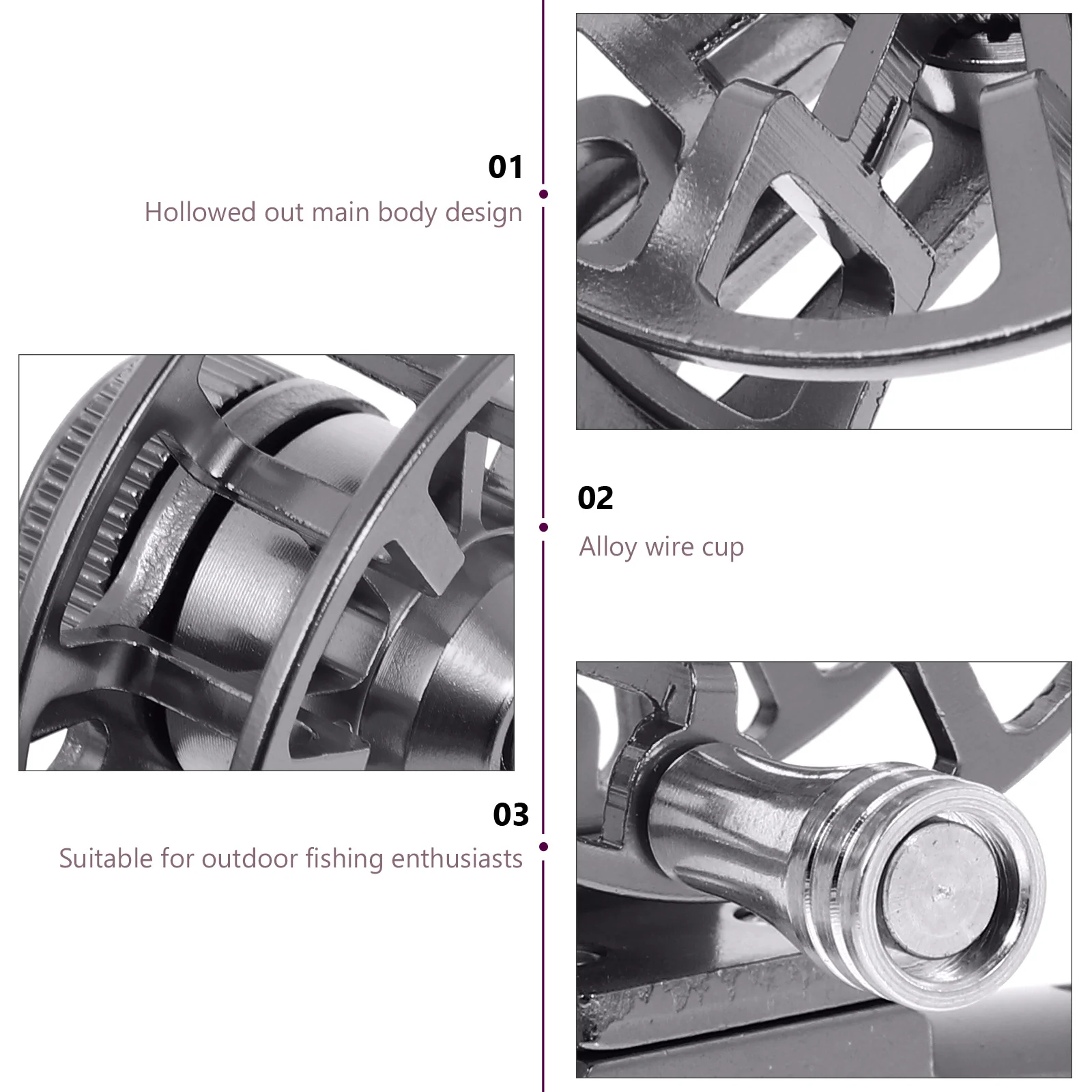 01
Hollowed out main body design

02
Alloy wire cup

03
Suitable for outdoor fishing enthusiasts