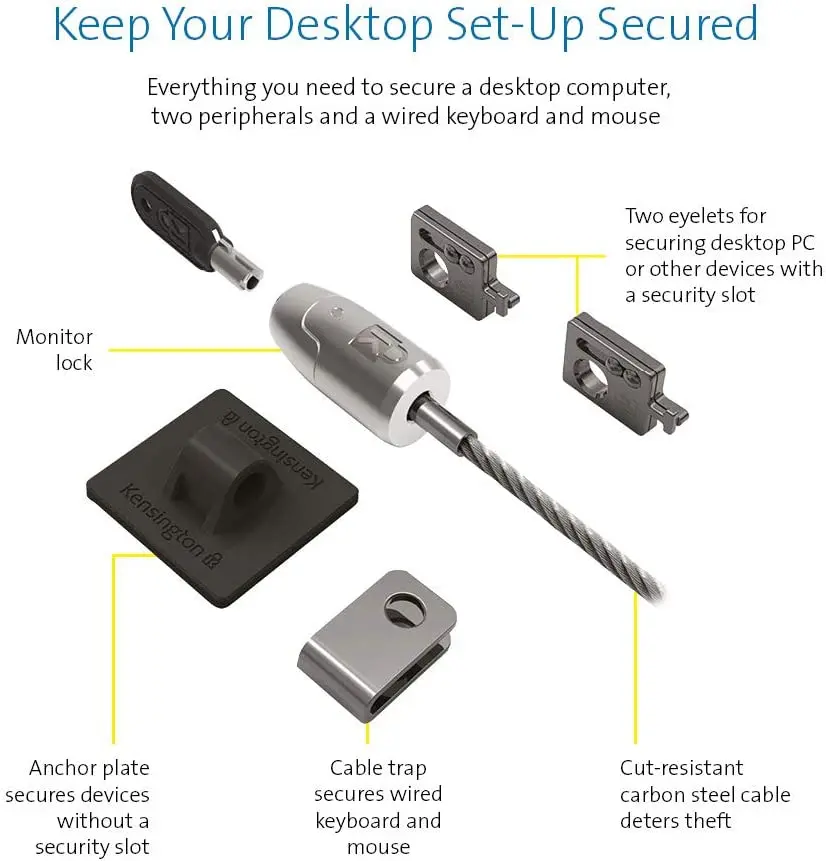 Keep Your Desktop Set-Up Secured

Everything you need to secure a desktop computer, two peripherals and a wired keyboard and mouse

Two eyelets for securing desktop PC or other devices with a security slot

Monitor lock

Kensington

Kensington

Anchor plate secures devices without a security slot

Cable trap secures wired keyboard and mouse

Cut-resistant carbon steel cable deters theft