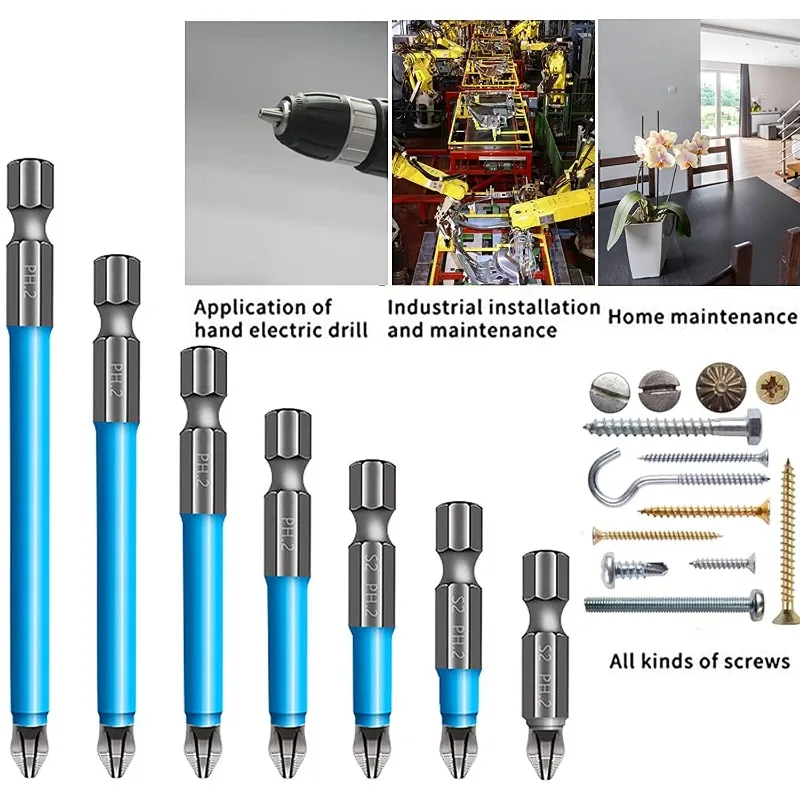 Application of hand electric drill

Industrial installation and maintenance

Home maintenance

PH.2

PH.2

PH.2

PH.2

S2 PH.2

S2 PH.2

S2 PH.2

All kinds of screws