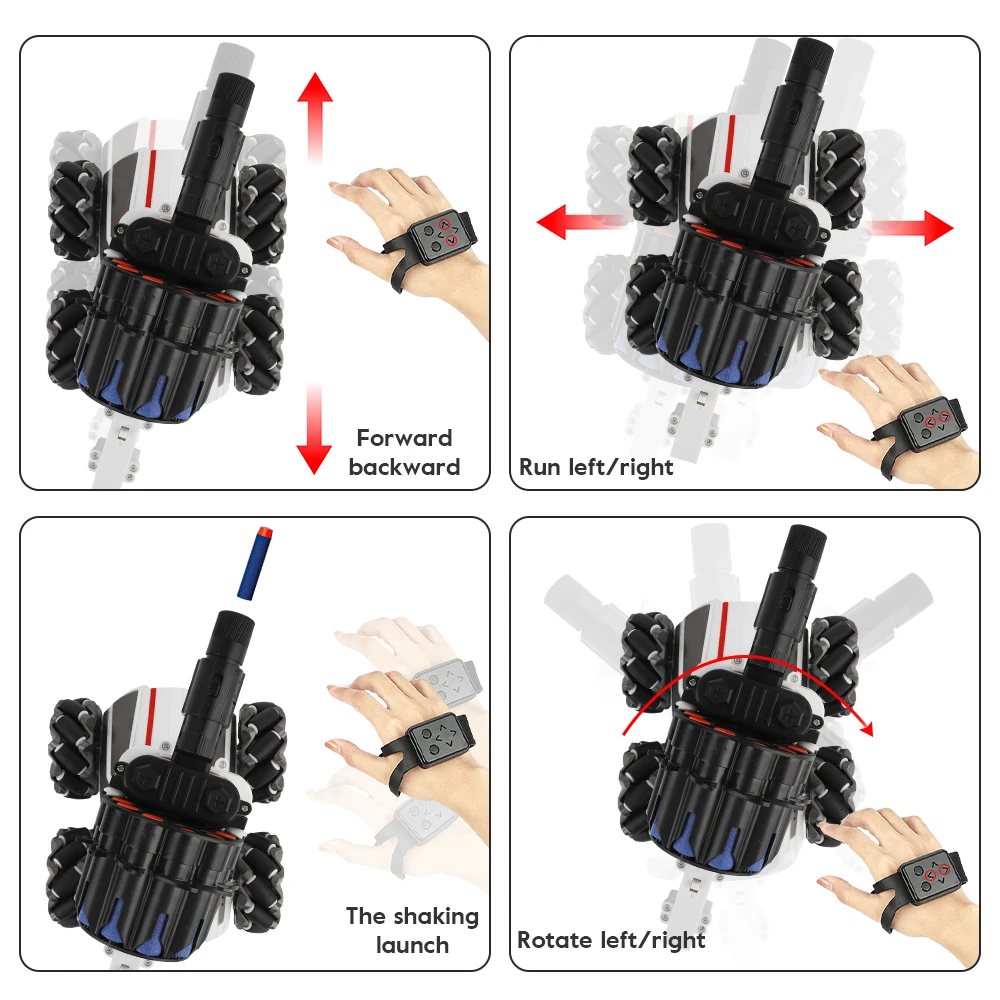 Forward backward

Run left/right

The shaking launch

Rotate left/right