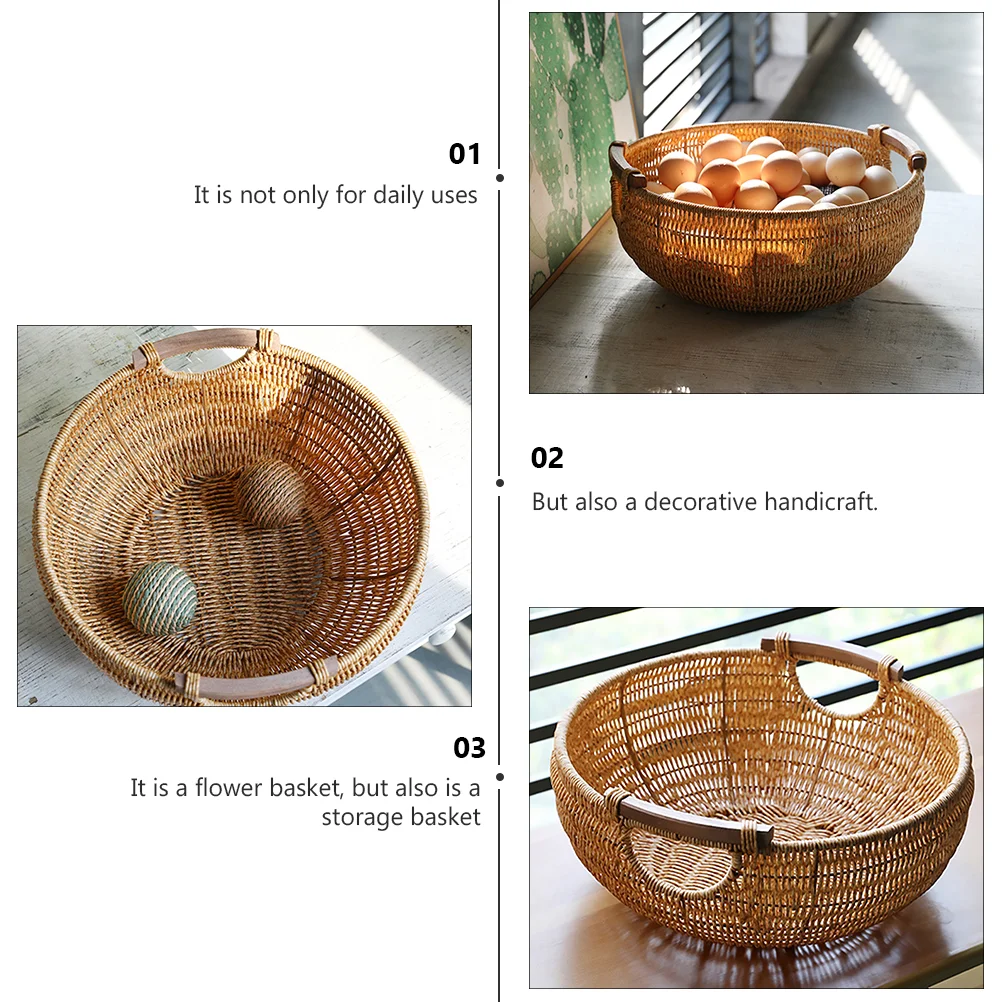 01

It is not only for daily uses

02

But also a decorative handicraft.

03

It is a flower basket, but also is a storage basket