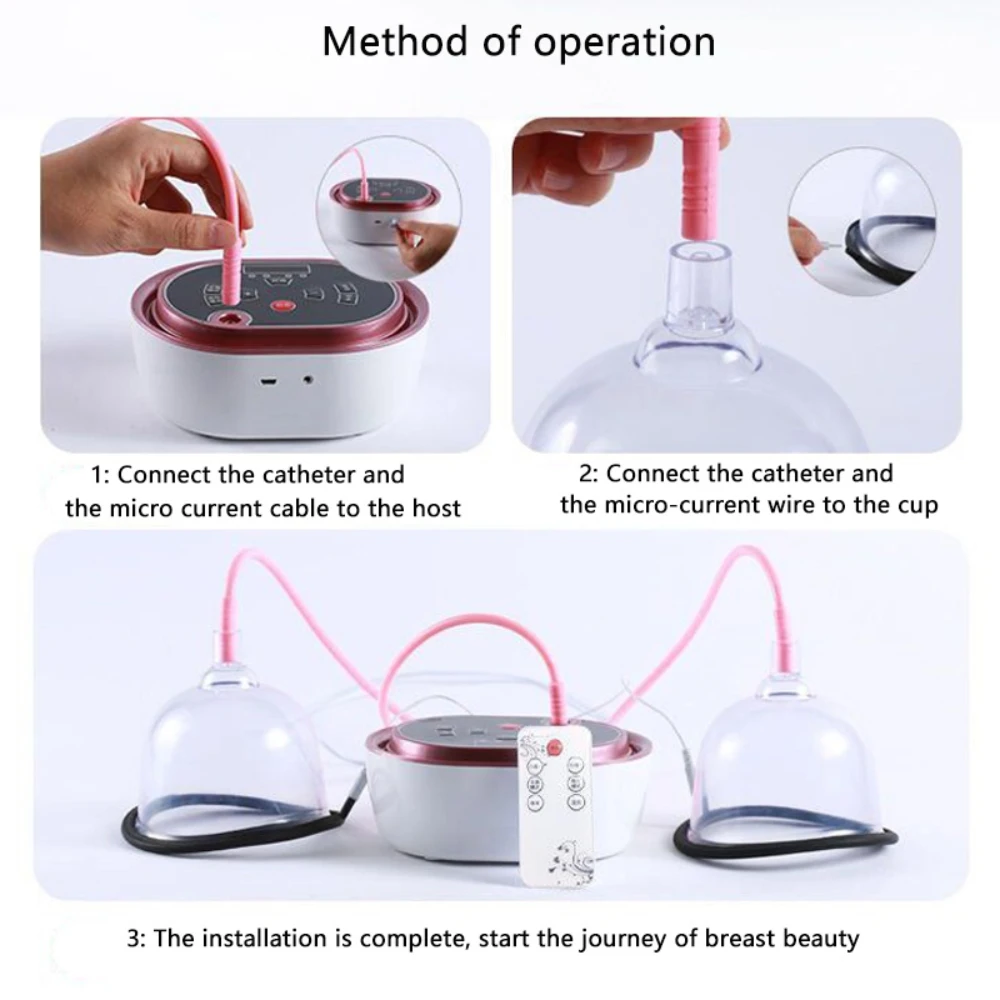 Method of operation

1: Connect the catheter and the micro current cable to the host

2: Connect the catheter and the micro-current wire to the cup

3: The installation is complete, start the journey of breast beauty