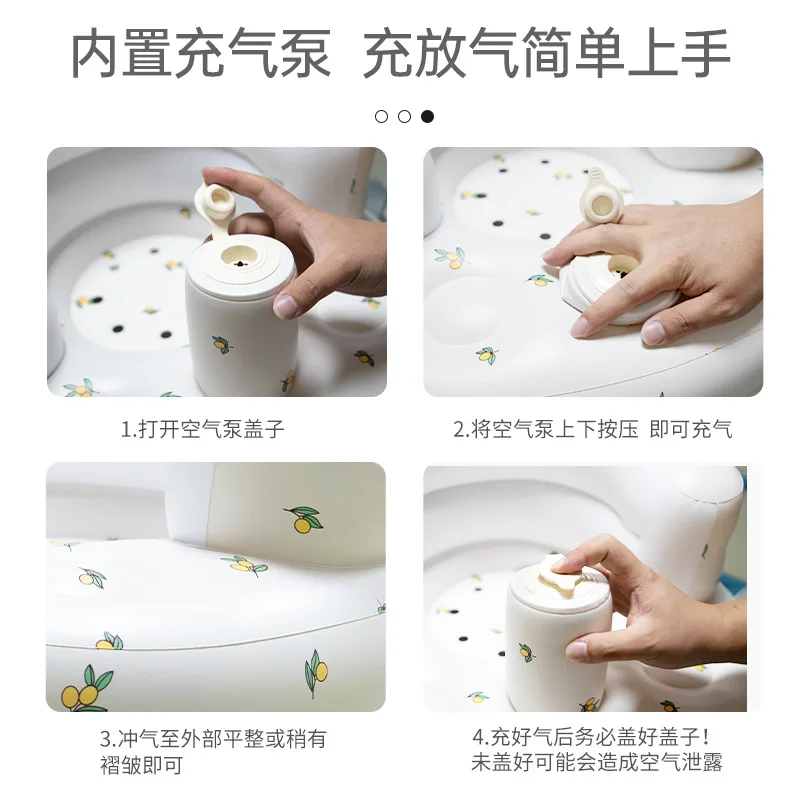 内置充气泵 充放气简单上手

1.打开空气泵盖子

2.将空气泵上下按压 即可充气

3.冲气至外部平整或稍有褶皱即可

4.充好气后务必盖好盖子！未盖好可能会造成空气泄露