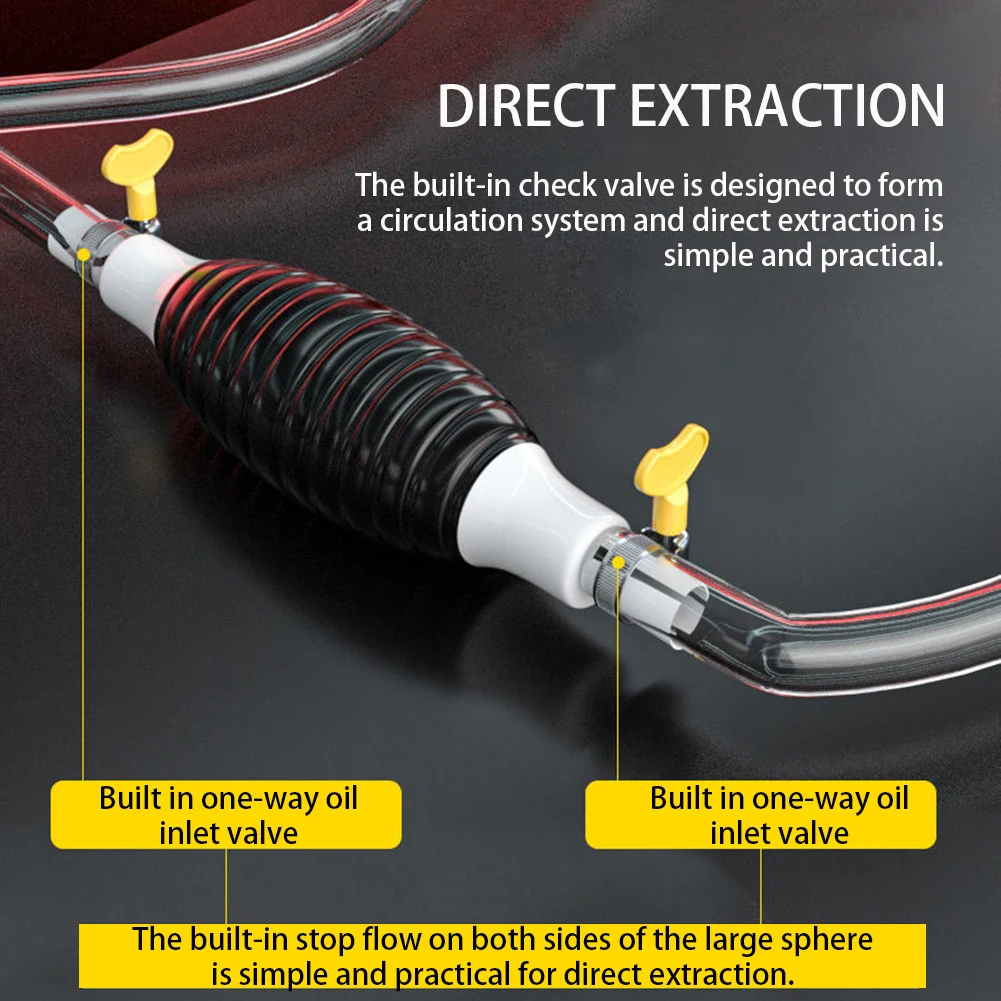 DIRECT EXTRACTION

The built-in check valve is designed to form a circulation system and direct extraction is simple and practical.

Built in one-way oil inlet valve

Built in one-way oil inlet valve

The built-in stop flow on both sides of the large sphere is simple and practical for direct extraction.