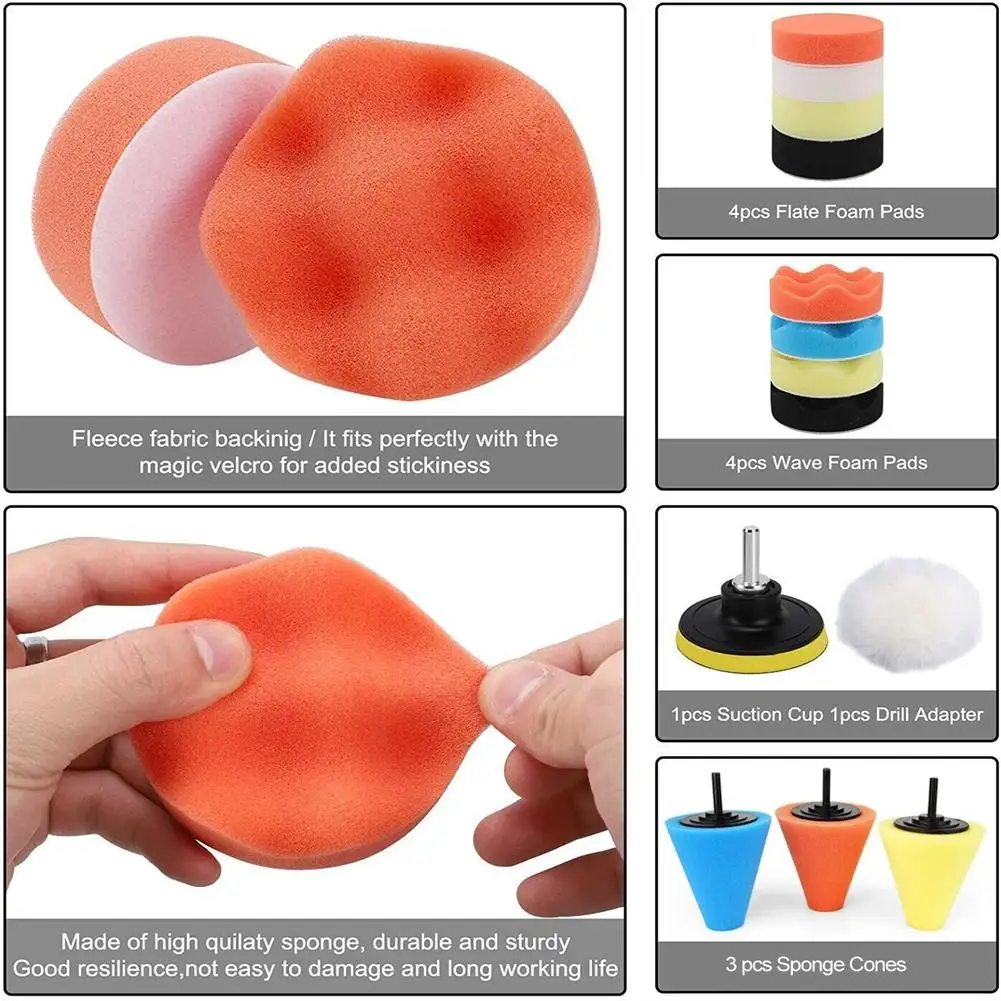 Fleece fabric backinig / It fits perfectly with the magic velcro for added stickiness

Made of high quilaty sponge, durable and sturdy
Good resilience,not easy to damage and long working life

4pcs Flate Foam Pads

4pcs Wave Foam Pads

1pcs Suction Cup 1pcs Drill Adapter

3 pcs Sponge Cones