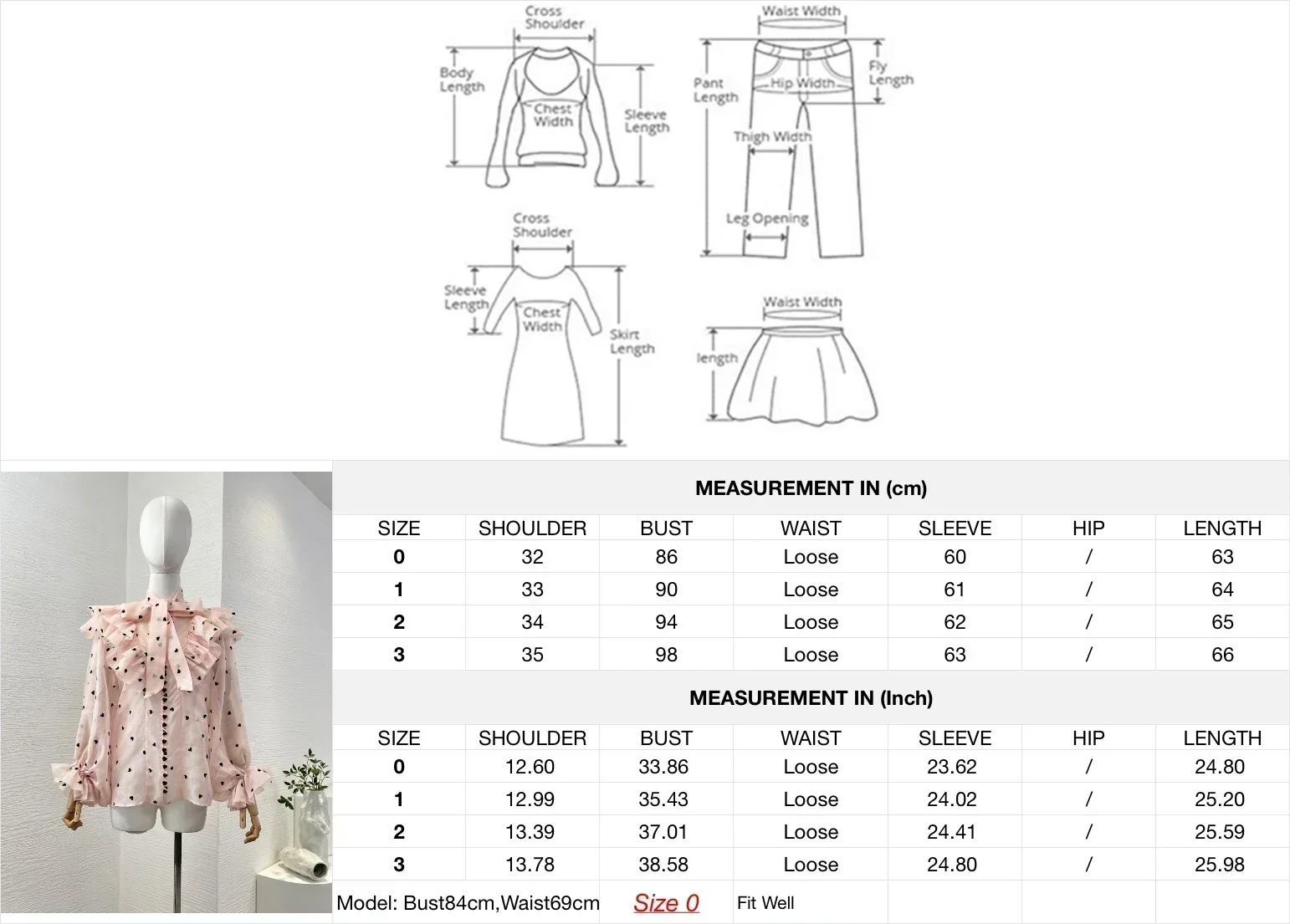 Cross Shoulder
Body Length
Chest Width
Sleeve Length

Waist Width
Pant Length
Hip Width
Fly Length
Thigh Width
Leg Opening

Cross Shoulder
Sleeve Length
Chest Width
Skirt Length

Waist Width
length

MEASUREMENT IN (cm)

| SIZE | SHOULDER | BUST | WAIST | SLEEVE | HIP | LENGTH |
|---|---|---|---|---|---|---|
| 0 | 32 | 86 | Loose | 60 | / | 63 |
| 1 | 33 | 90 | Loose | 61 | / | 64 |
| 2 | 34 | 94 | Loose | 62 | / | 65 |
| 3 | 35 | 98 | Loose | 63 | / | 66 |

MEASUREMENT IN (Inch)

| SIZE | SHOULDER | BUST | WAIST | SLEEVE | HIP | LENGTH |
|---|---|---|---|---|---|---|
| 0 | 12.60 | 33.86 | Loose | 23.62 | / | 24.80 |
| 1 | 12.99 | 35.43 | Loose | 24.02 | / | 25.20 |
| 2 | 13.39 | 37.01 | Loose | 24.41 | / | 25.59 |
| 3 | 13.78 | 38.58 | Loose | 24.80 | / | 25.98 |

Model: Bust84cm,Waist69cm Size 0 Fit Well