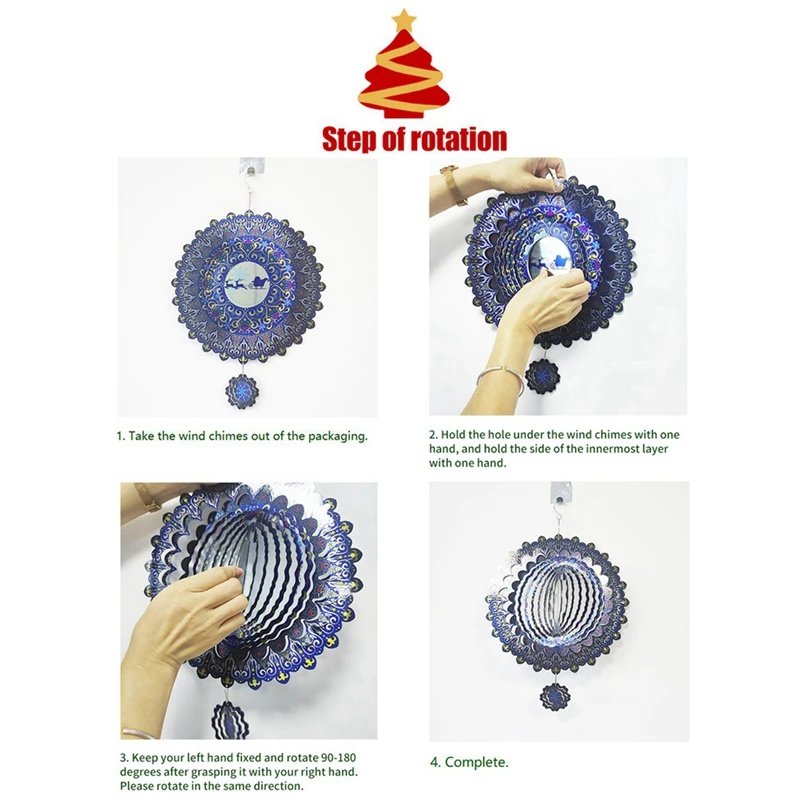 Step of rotation

1. Take the wind chimes out of the packaging.

2. Hold the hole under the wind chimes with one hand, and hold the side of the innermost layer with one hand.

3. Keep your left hand fixed and rotate 90-180 degrees after grasping it with your right hand. Please rotate in the same direction.

4. Complete.