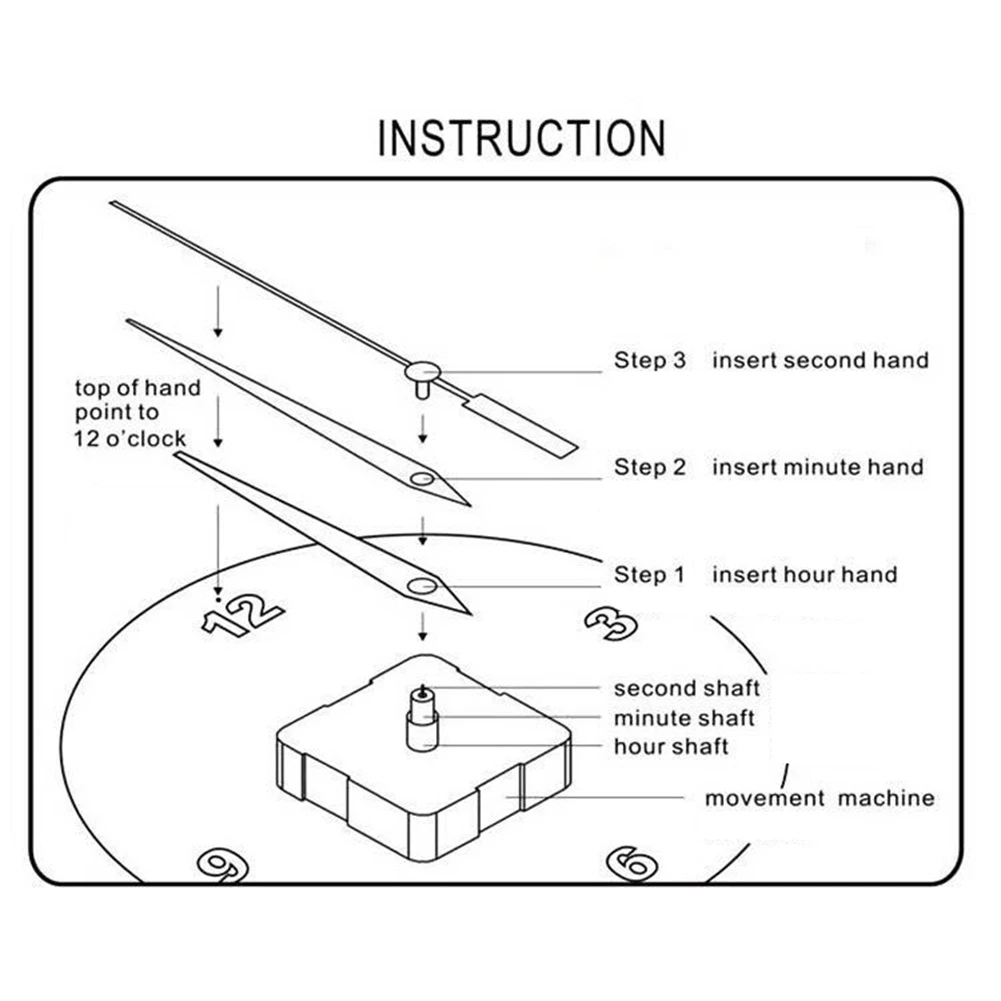 INSTRUCTION

top of hand point to 12 o'clock

Step 3 insert second hand

Step 2 insert minute hand

Step 1 insert hour hand

12

3

second shaft

minute shaft

hour shaft

movement machine

9

6